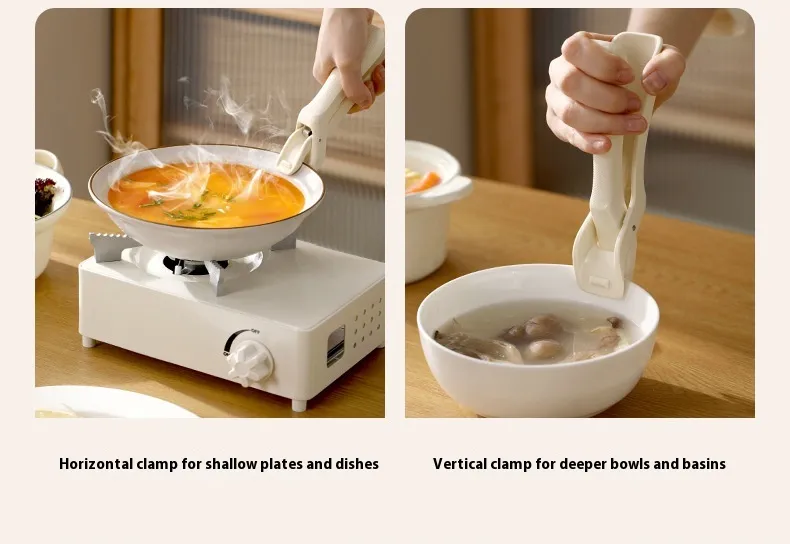 Horizontal clamp for shallow plates and dishes

Vertical clamp for deeper bowls and basins