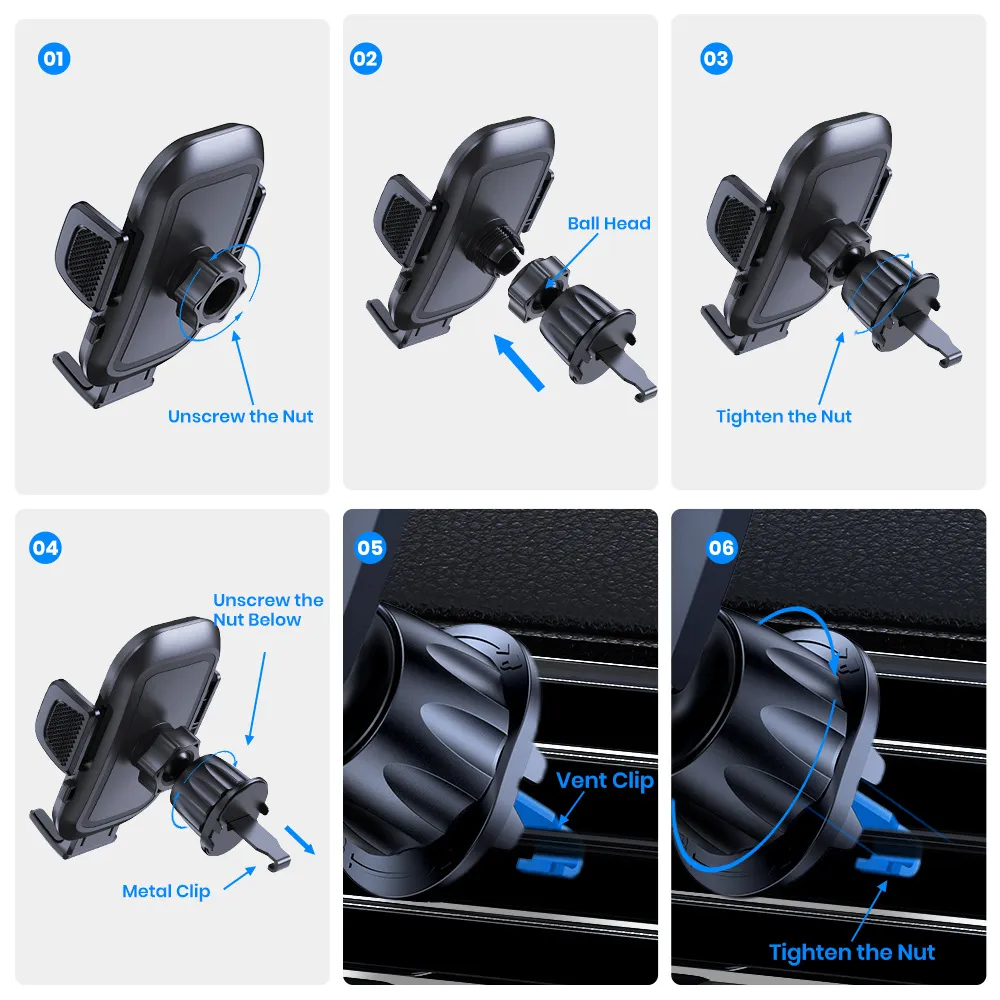 01

Unscrew the Nut

02

Ball Head

03

Tighten the Nut

04

Unscrew the Nut Below

Metal Clip

05

Vent Clip

06

Tighten the Nut