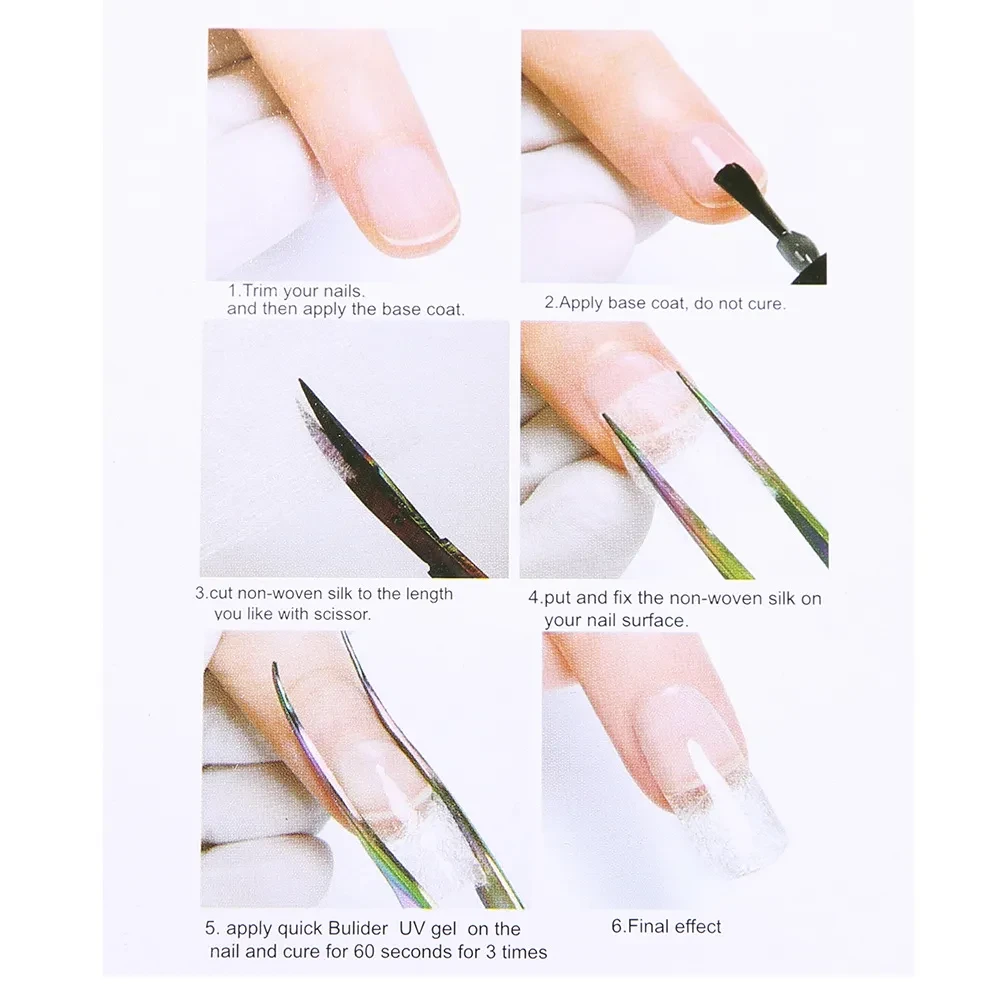 1.Trim your nails.
and then apply the base coat.

2.Apply base coat, do not cure.

3.cut non-woven silk to the length you like with scissor.

4.put and fix the non-woven silk on your nail surface.

5. apply quick Bulider UV gel on the nail and cure for 60 seconds for 3 times

6.Final effect