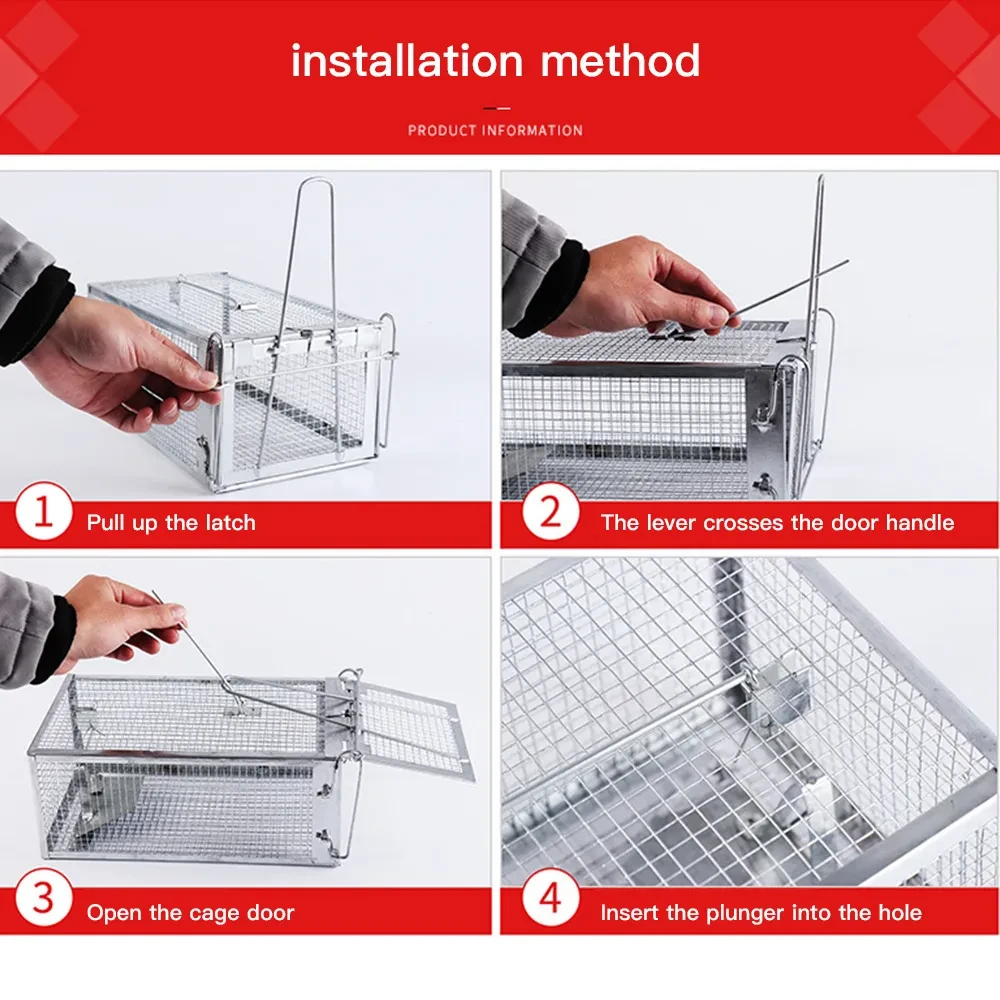 installation method

PRODUCT INFORMATION

1 Pull up the latch

2 The lever crosses the door handle

3 Open the cage door

4 Insert the plunger into the hole