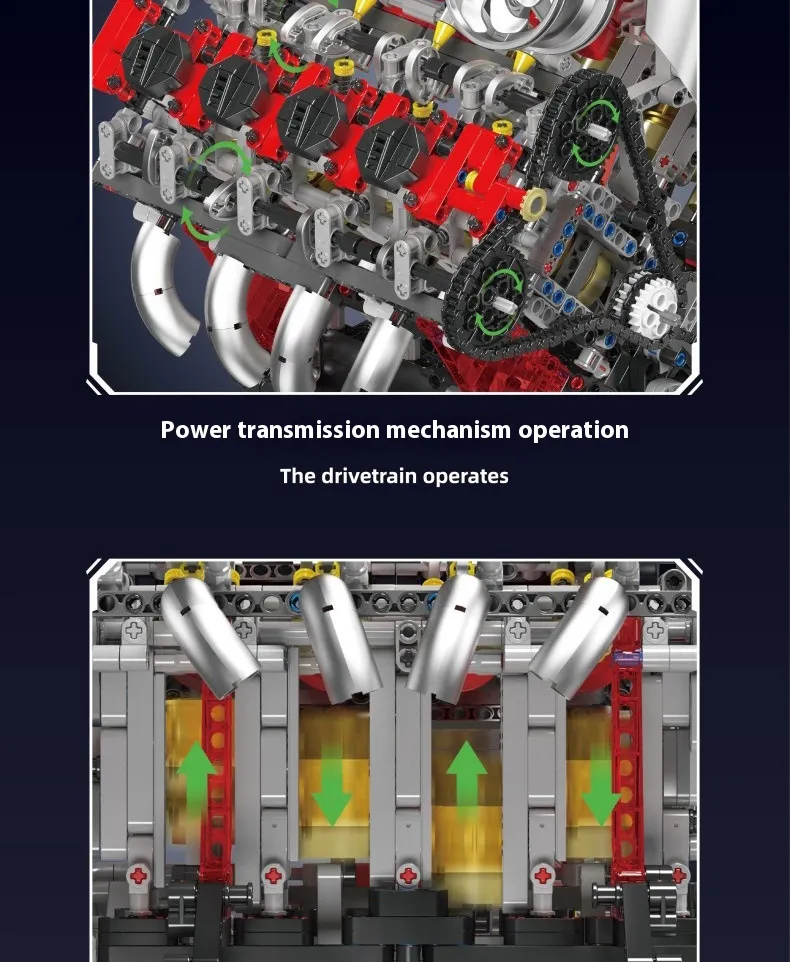 Power transmission mechanism operation

The drivetrain operates