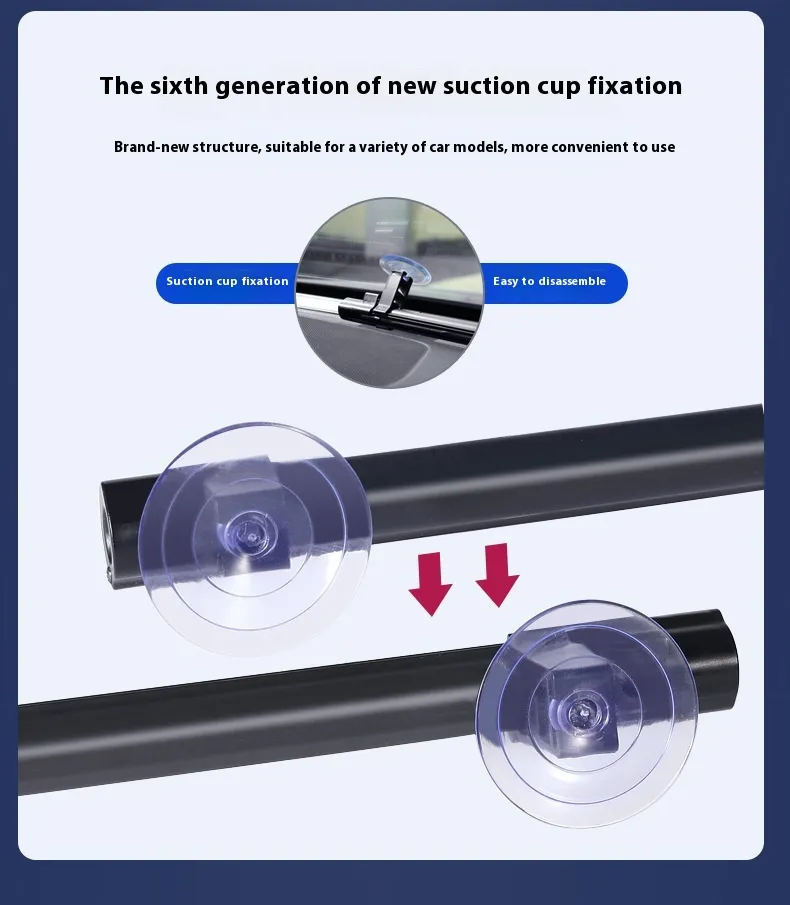 The sixth generation of new suction cup fixation

Brand-new structure, suitable for a variety of car models, more convenient to use

Suction cup fixation

Easy to disassemble