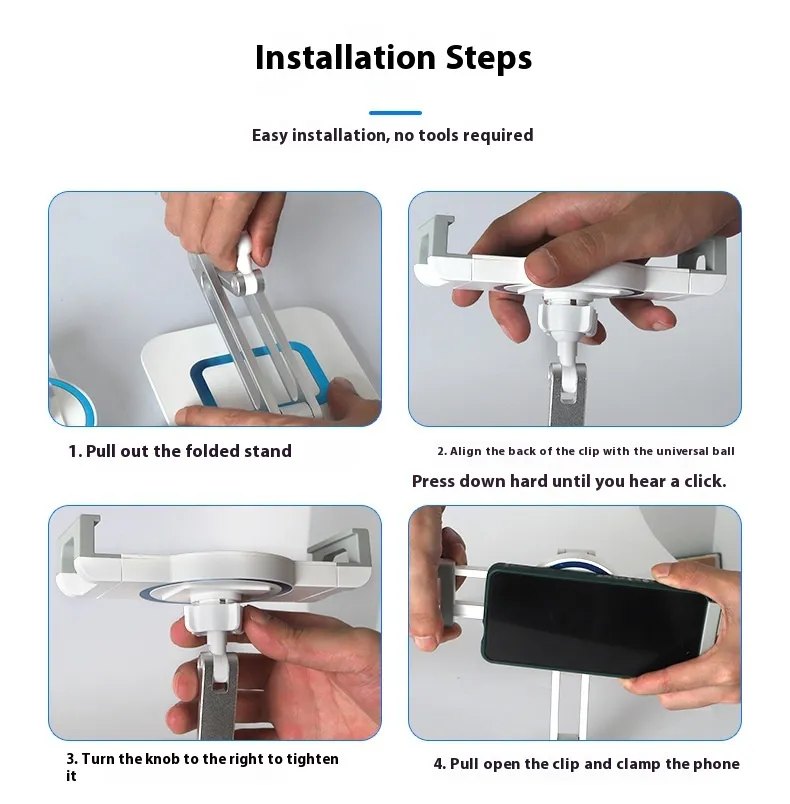 Installation Steps

Easy installation, no tools required

1. Pull out the folded stand

2. Align the back of the clip with the universal ball

Press down hard until you hear a click.

3. Turn the knob to the right to tighten it

4. Pull open the clip and clamp the phone