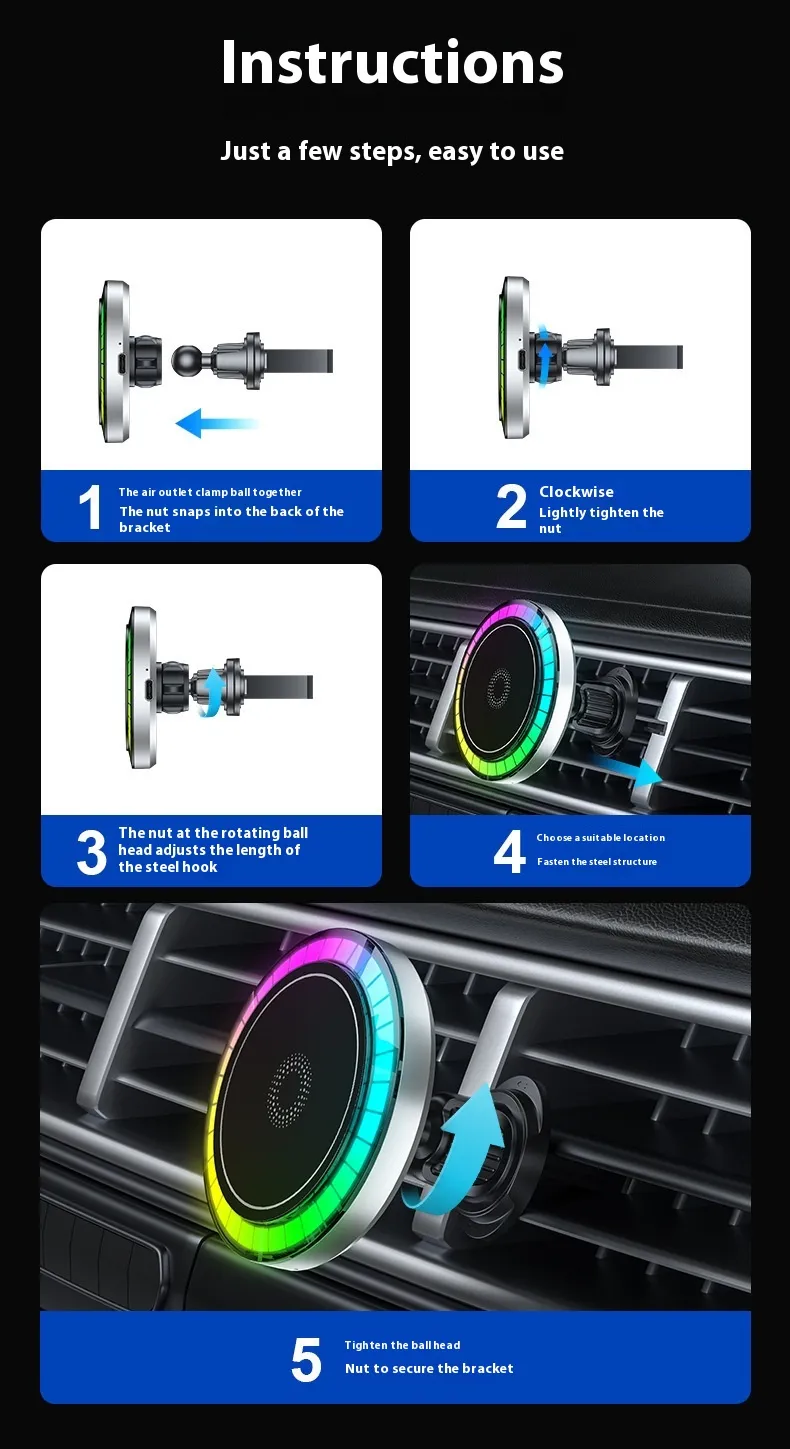 Instructions

Just a few steps, easy to use

1
The air outlet clamp ball together
The nut snaps into the back of the bracket

2
Clockwise
Lightly tighten the nut

3
The nut at the rotating ball head adjusts the length of the steel hook

4
Choose a suitable location
Fasten the steel structure

5
Tighten the ball head
Nut to secure the bracket