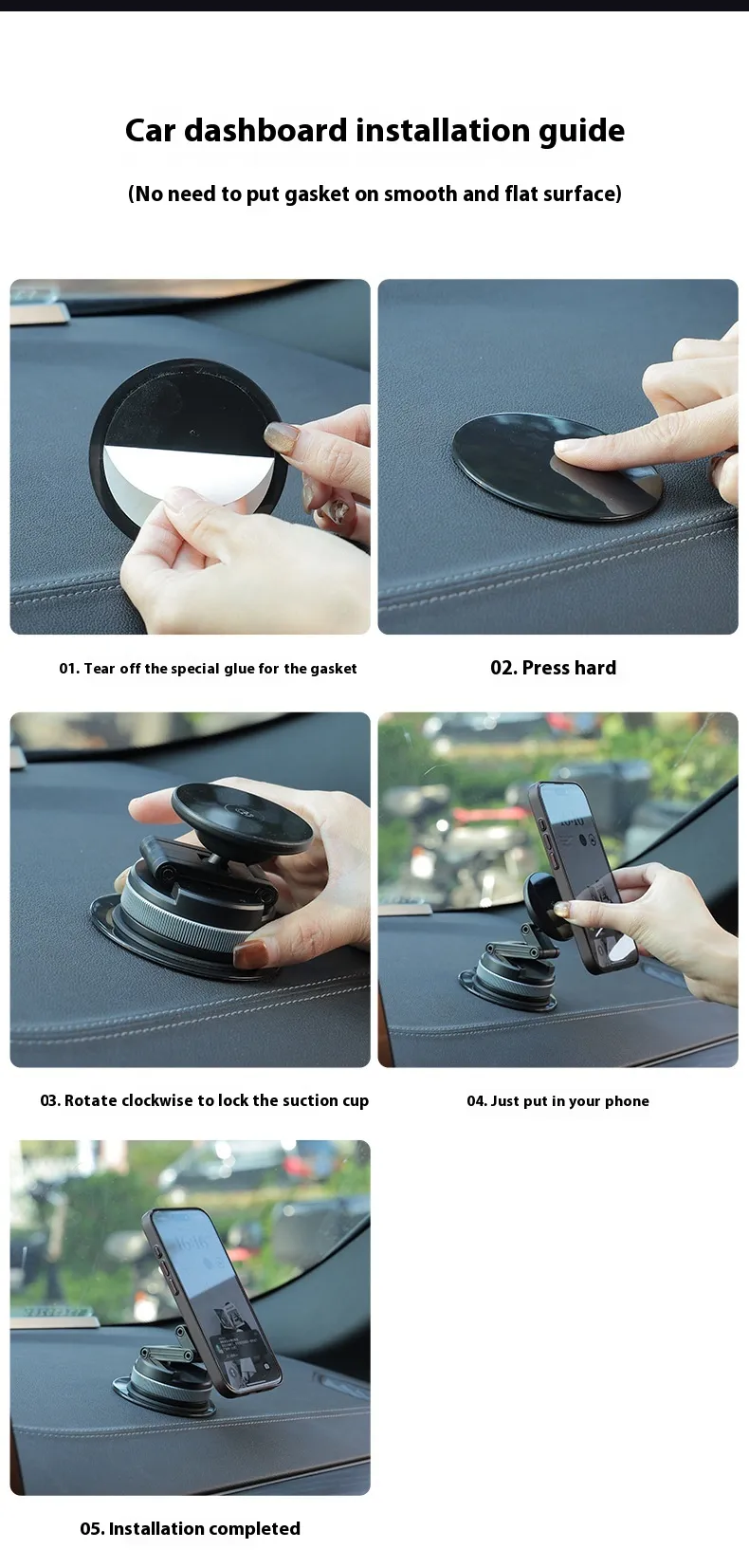 Car dashboard installation guide

(No need to put gasket on smooth and flat surface)

01. Tear off the special glue for the gasket

02. Press hard

03. Rotate clockwise to lock the suction cup

04. Just put in your phone

05. Installation completed