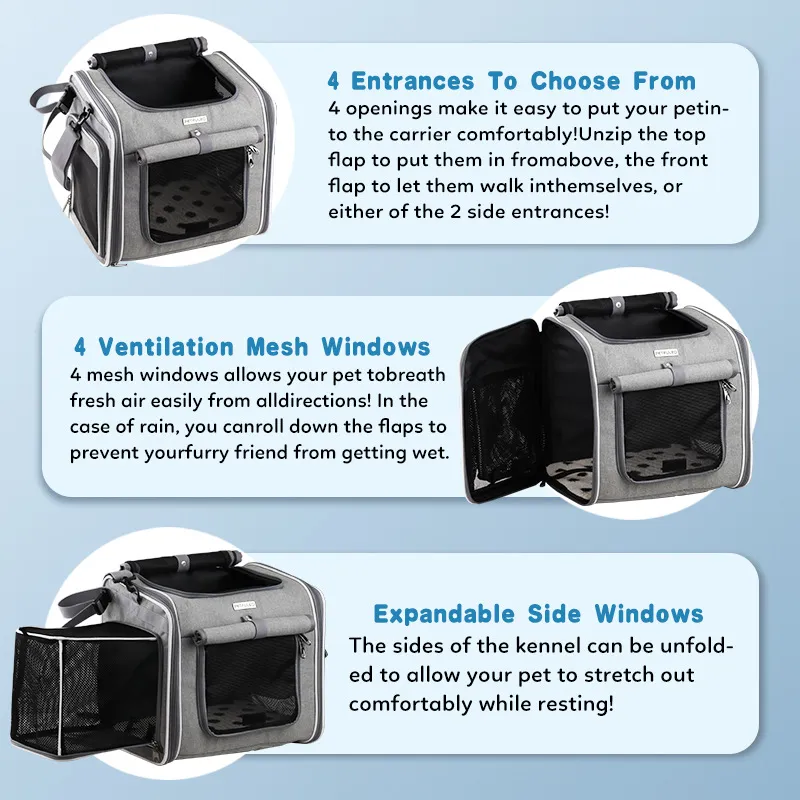 4 Entrances To Choose From
4 openings make it easy to put your petinto the carrier comfortably!Unzip the top flap to put them in fromabove, the front flap to let them walk inthemselves, or either of the 2 side entrances!

4 Ventilation Mesh Windows
4 mesh windows allows your pet tobreath fresh air easily from alldirections! In the case of rain, you canroll down the flaps to prevent yourfurry friend from getting wet.

Expandable Side Windows
The sides of the kennel can be unfolded to allow your pet to stretch out comfortably while resting!