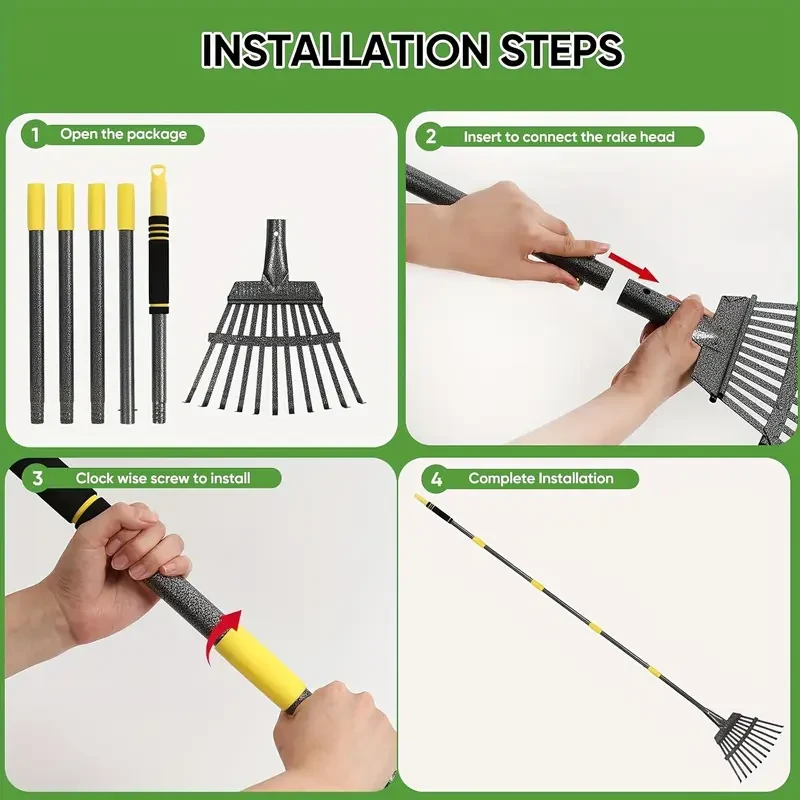 INSTALLATION STEPS

1 Open the package

2 Insert to connect the rake head

3 Clock wise screw to install

4 Complete Installation