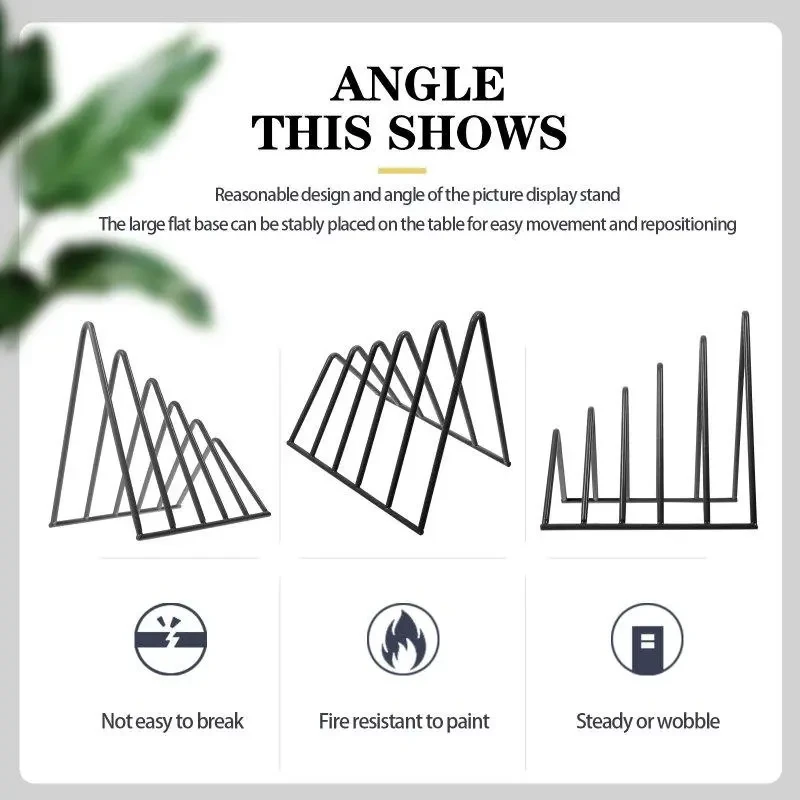 ANGLE
THIS SHOWS

Reasonable design and angle of the picture display stand
The large flat base can be stably placed on the table for easy movement and repositioning

Not easy to break

Fire resistant to paint

Steady or wobble