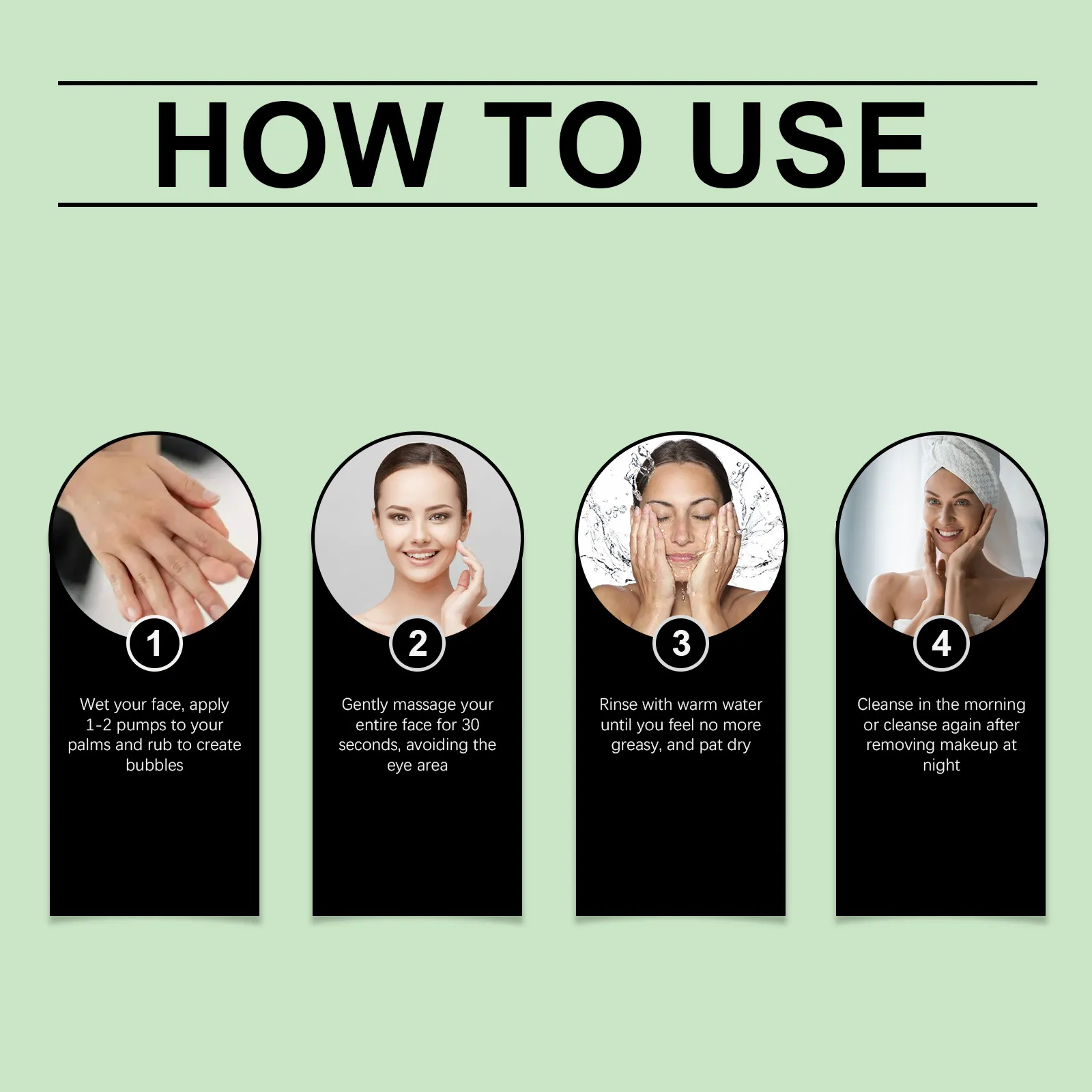 HOW TO USE

1

Wet your face, apply 1-2 pumps to your palms and rub to create bubbles

2

Gently massage your entire face for 30 seconds, avoiding the eye area

3

Rinse with warm water until you feel no more greasy, and pat dry

4

Cleanse in the morning or cleanse again after removing makeup at night