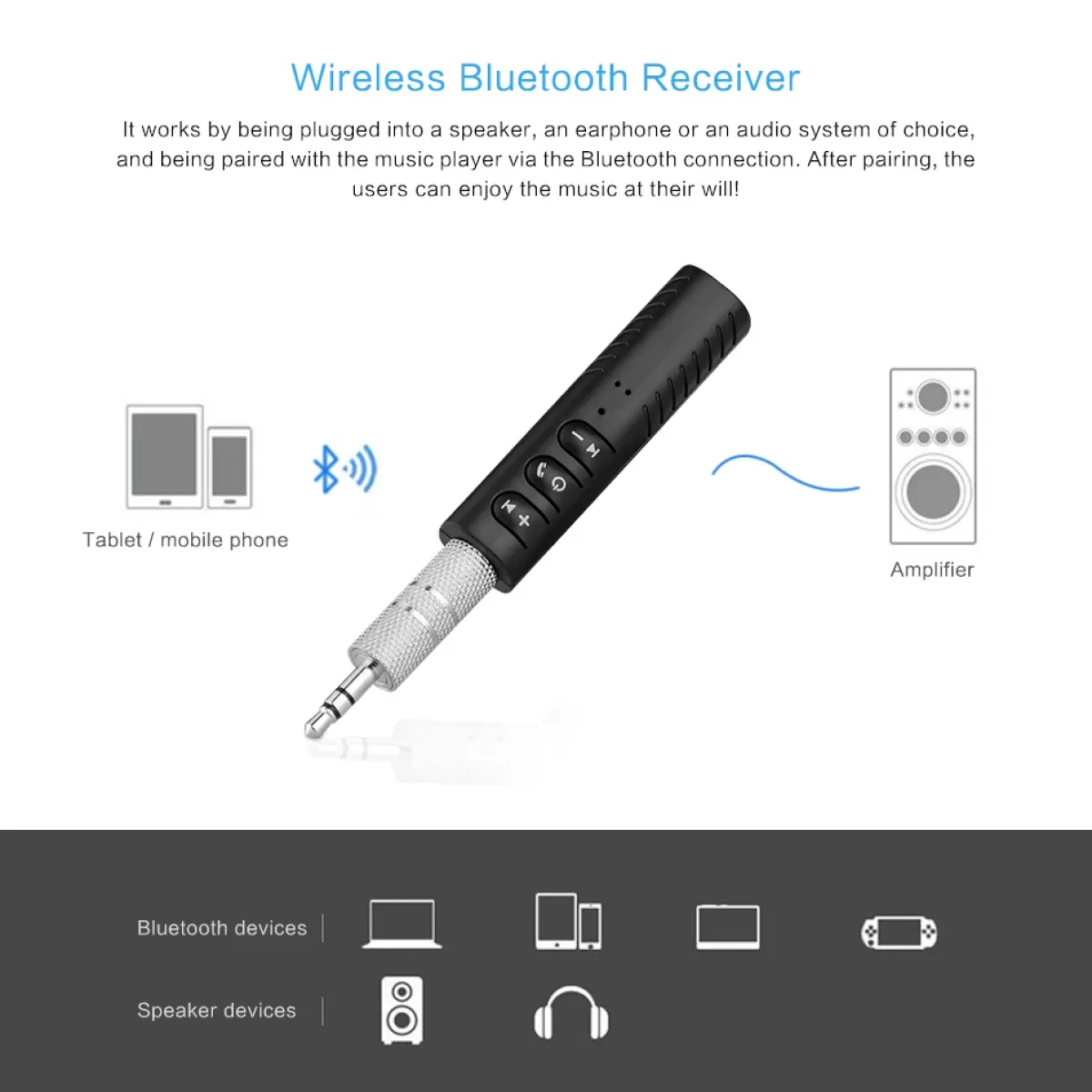 Wireless Bluetooth Receiver

It works by being plugged into a speaker, an earphone or an audio system of choice, and being paired with the music player via the Bluetooth connection. After pairing, the users can enjoy the music at their will!

Tablet / mobile phone

Amplifier

Bluetooth devices

Speaker devices