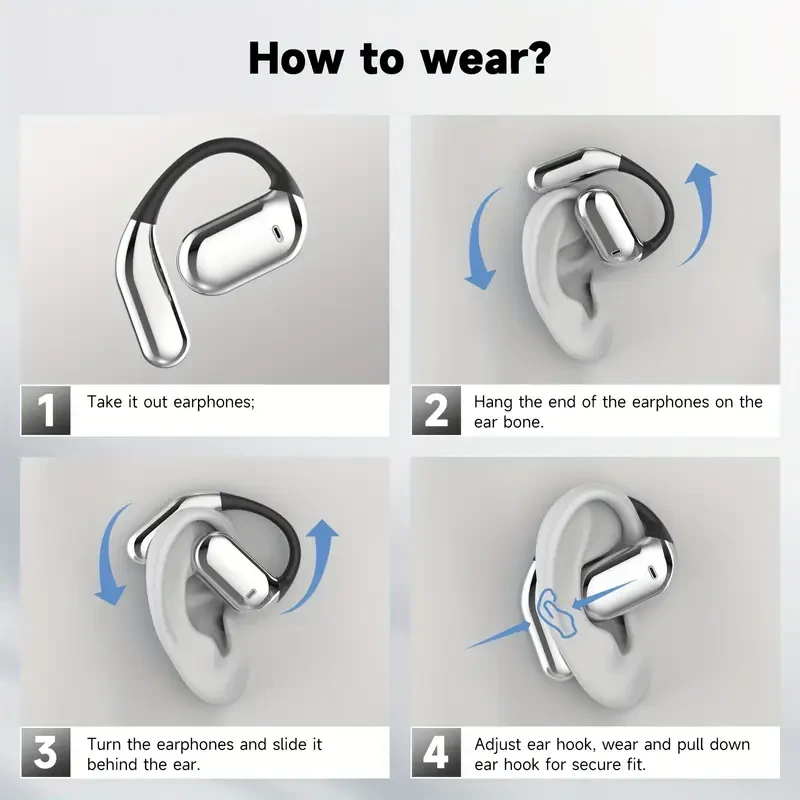 How to wear?

1 Take it out earphones;

2 Hang the end of the earphones on the ear bone.

3 Turn the earphones and slide it behind the ear.

4 Adjust ear hook, wear and pull down ear hook for secure fit.