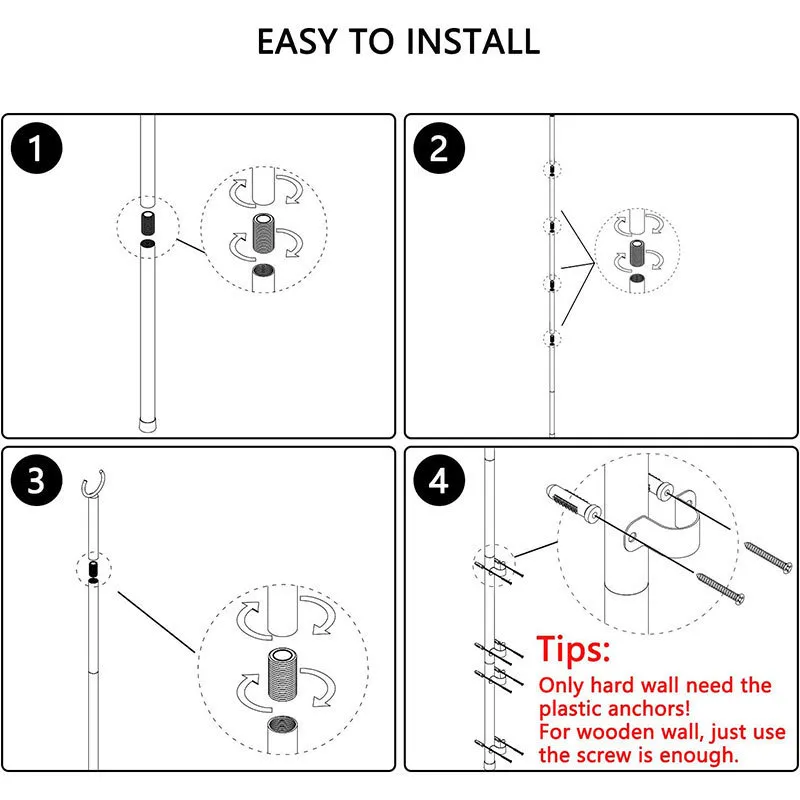 EASY TO INSTALL

1

2

3

4

Tips:
Only hard wall need the plastic anchors!
For wooden wall, just use the screw is enough.