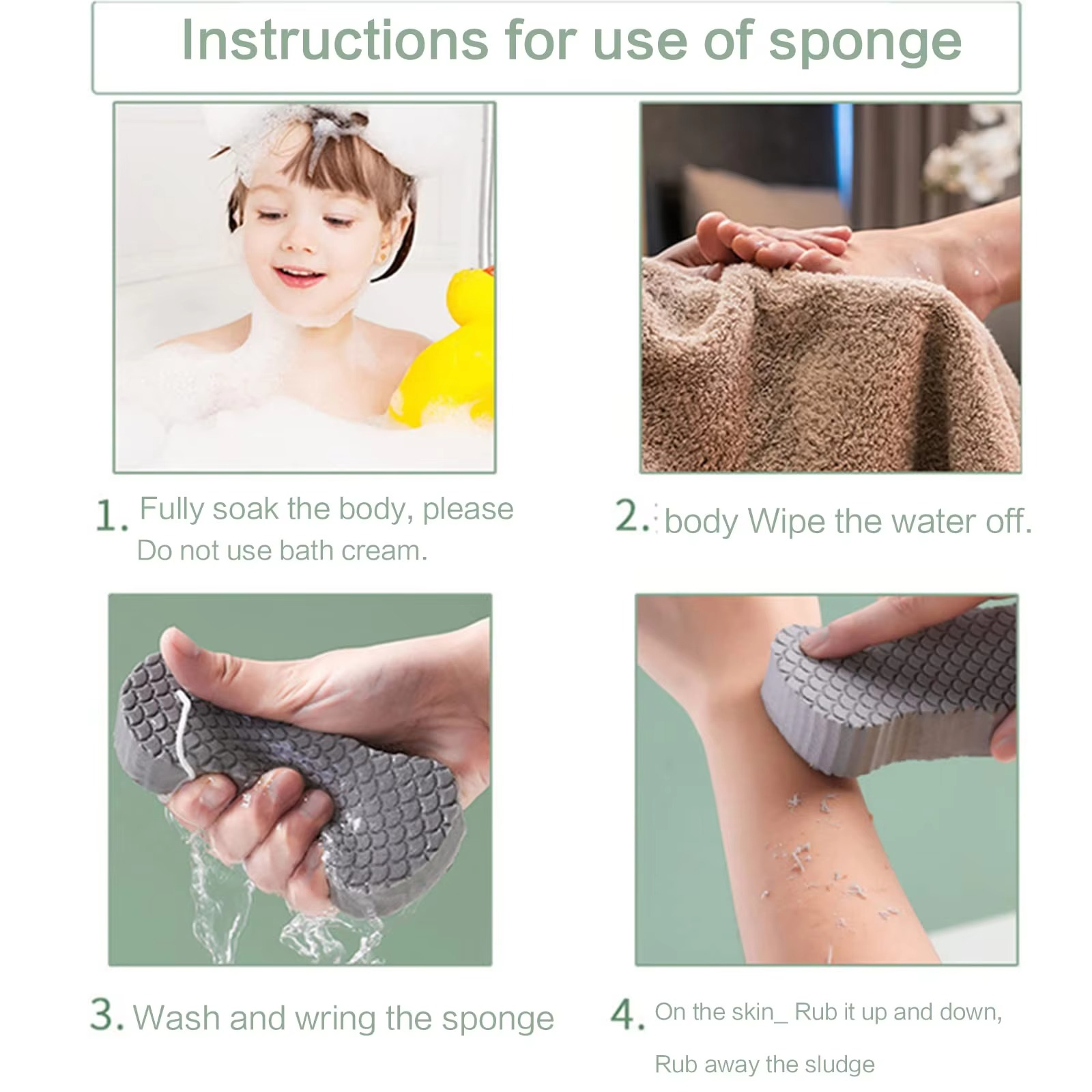 Instructions for use of sponge

1. Fully soak the body, please Do not use bath cream.

2. body Wipe the water off.

3. Wash and wring the sponge

4. On the skin_ Rub it up and down, Rub away the sludge