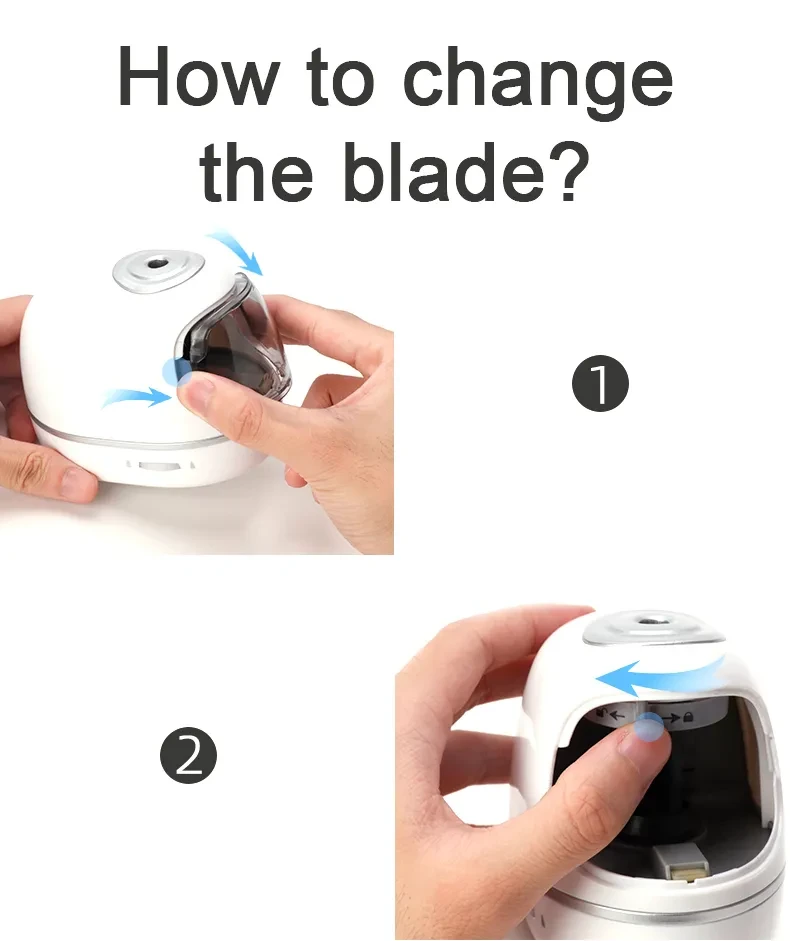 How to change the blade?

1

2