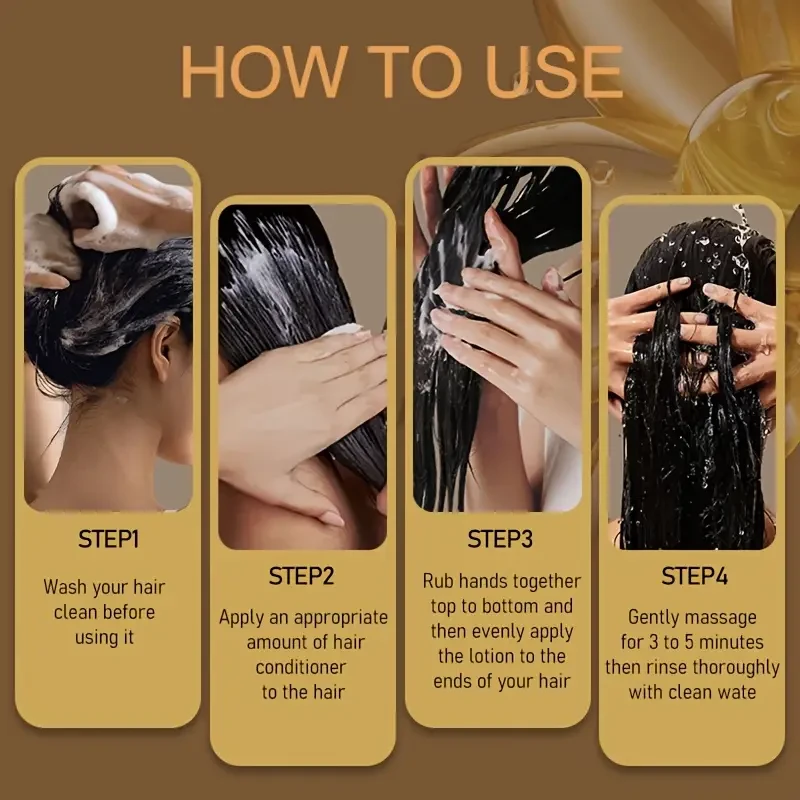 HOW TO USE

STEP1

Wash your hair clean before using it

STEP2

Apply an appropriate amount of hair conditioner to the hair

STEP3

Rub hands together top to bottom and then evenly apply the lotion to the ends of your hair

STEP4

Gently massage for 3 to 5 minutes then rinse thoroughly with clean wate