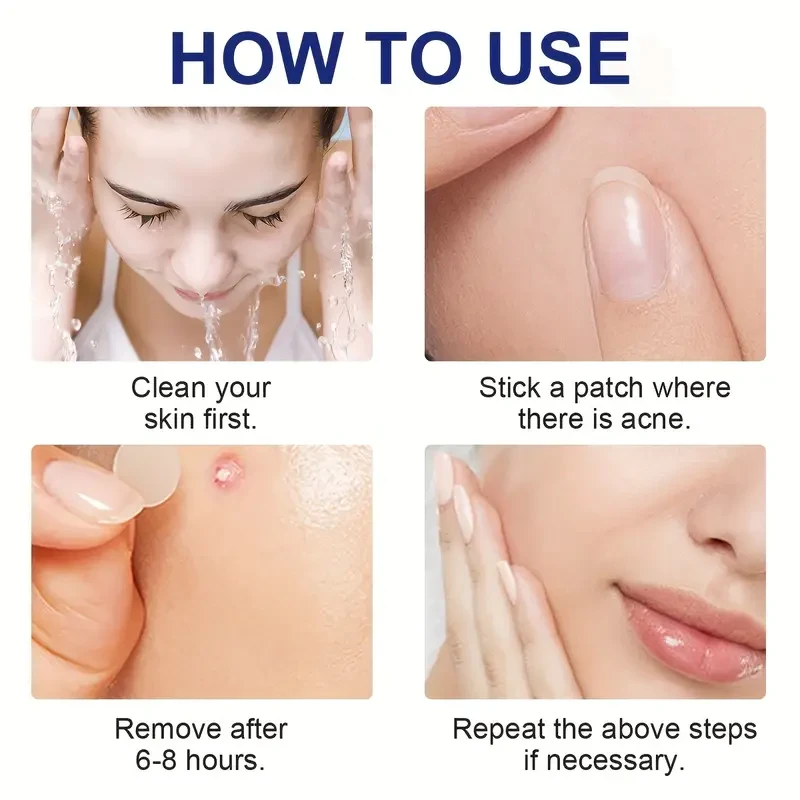 HOW TO USE

Clean your skin first.

Stick a patch where there is acne.

Remove after 6-8 hours.

Repeat the above steps if necessary.