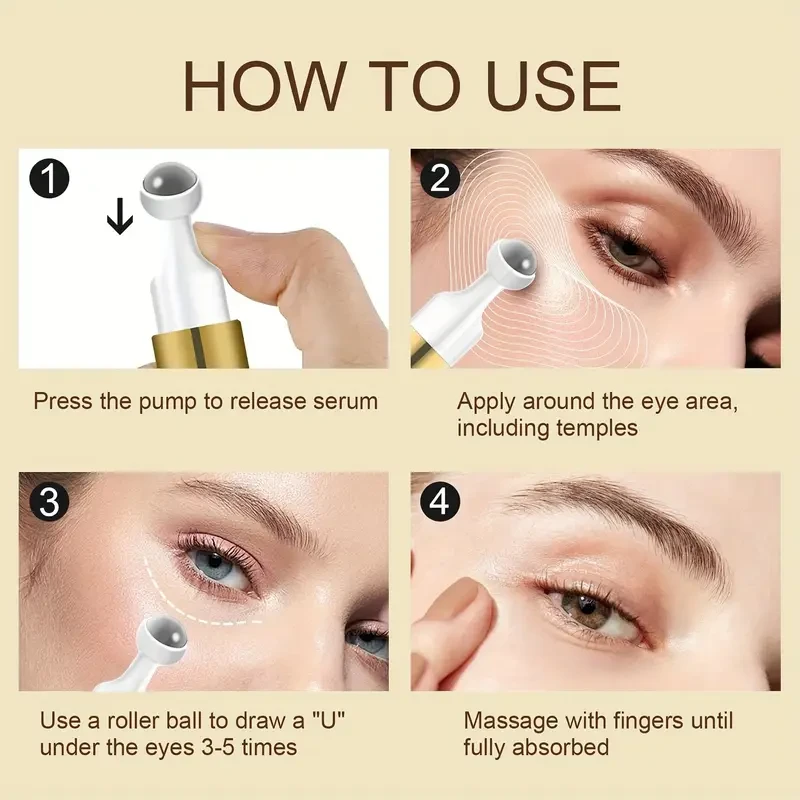 HOW TO USE

1

Press the pump to release serum

2

Apply around the eye area, including temples

3

Use a roller ball to draw a "U" under the eyes 3-5 times

4

Massage with fingers until fully absorbed