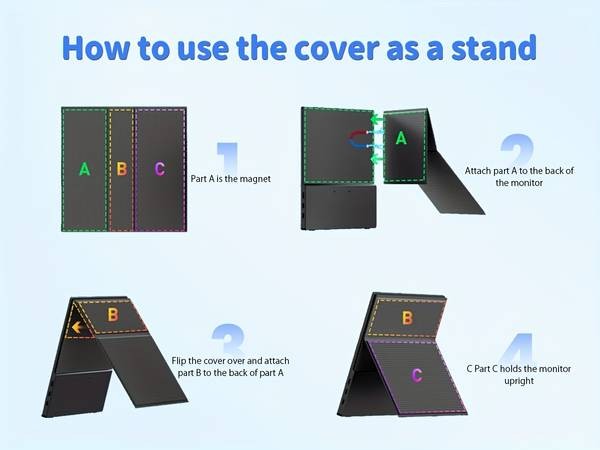 How to use the cover as a stand

A B C

1
Part A is the magnet

A

2
Attach part A to the back of the monitor

B

3
Flip the cover over and attach part B to the back of part A

B

C

4
C Part C holds the monitor upright