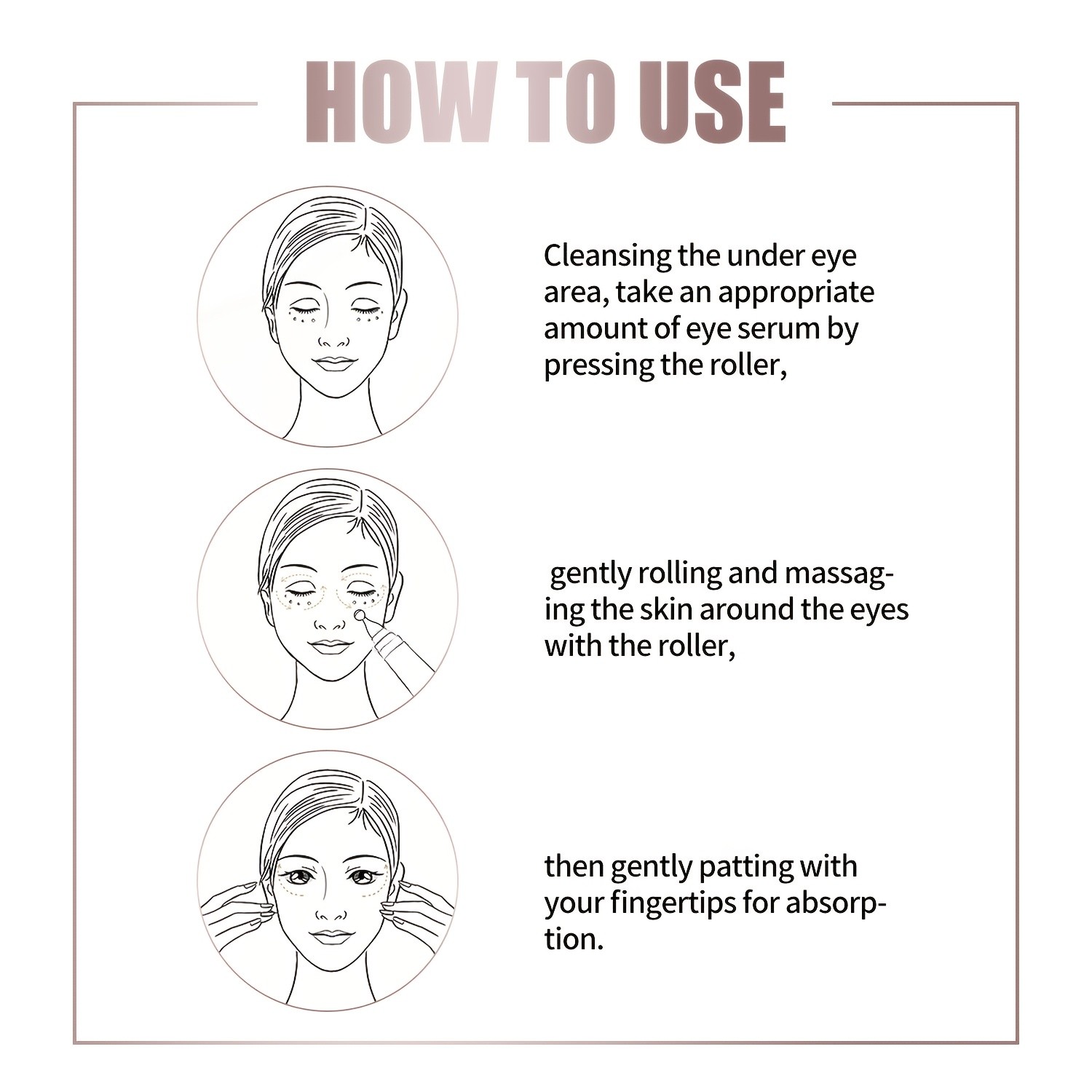 HOW TO USE

Cleansing the under eye area, take an appropriate amount of eye serum by pressing the roller,

gently rolling and massaging the skin around the eyes with the roller,

then gently patting with your fingertips for absorption.