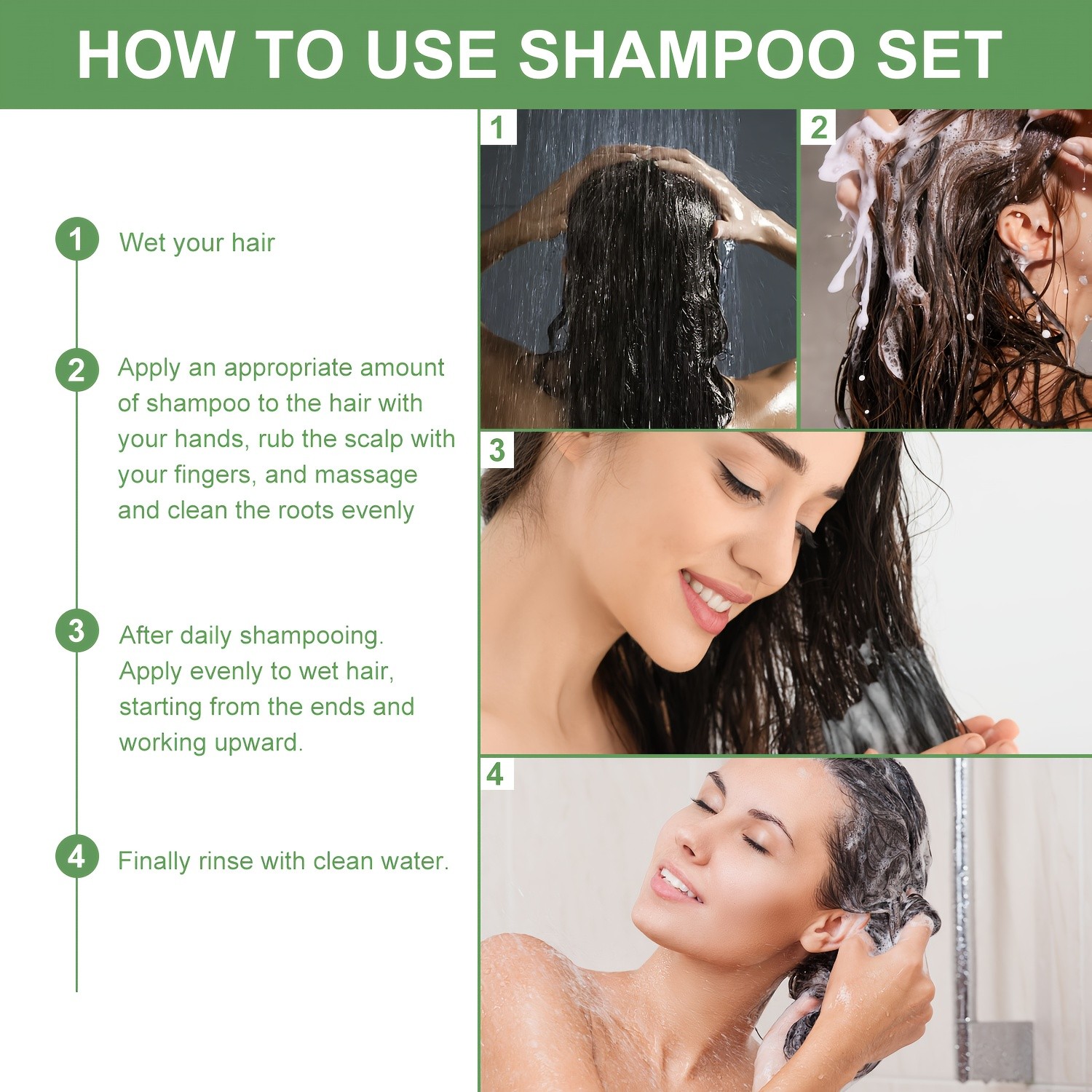 HOW TO USE SHAMPOO SET

1 Wet your hair

2 Apply an appropriate amount of shampoo to the hair with your hands, rub the scalp with your fingers, and massage and clean the roots evenly

3 After daily shampooing. Apply evenly to wet hair, starting from the ends and working upward.

4 Finally rinse with clean water.

1

2

3

4