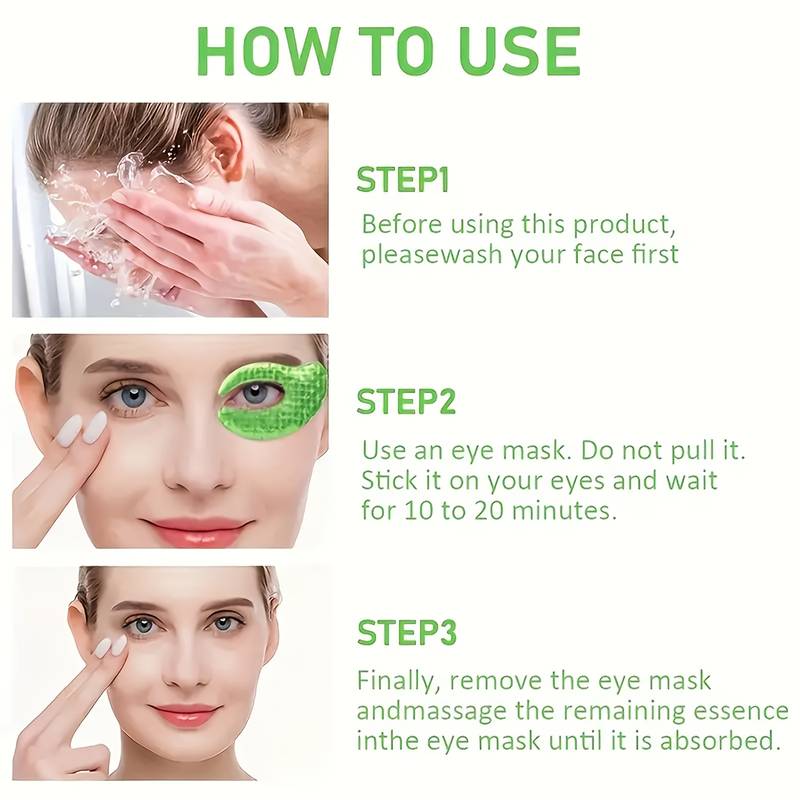 HOW TO USE

STEP1

Before using this product, pleasewash your face first

STEP2

Use an eye mask. Do not pull it. Stick it on your eyes and wait for 10 to 20 minutes.

STEP3

Finally, remove the eye mask andmassage the remaining essence inthe eye mask until it is absorbed.