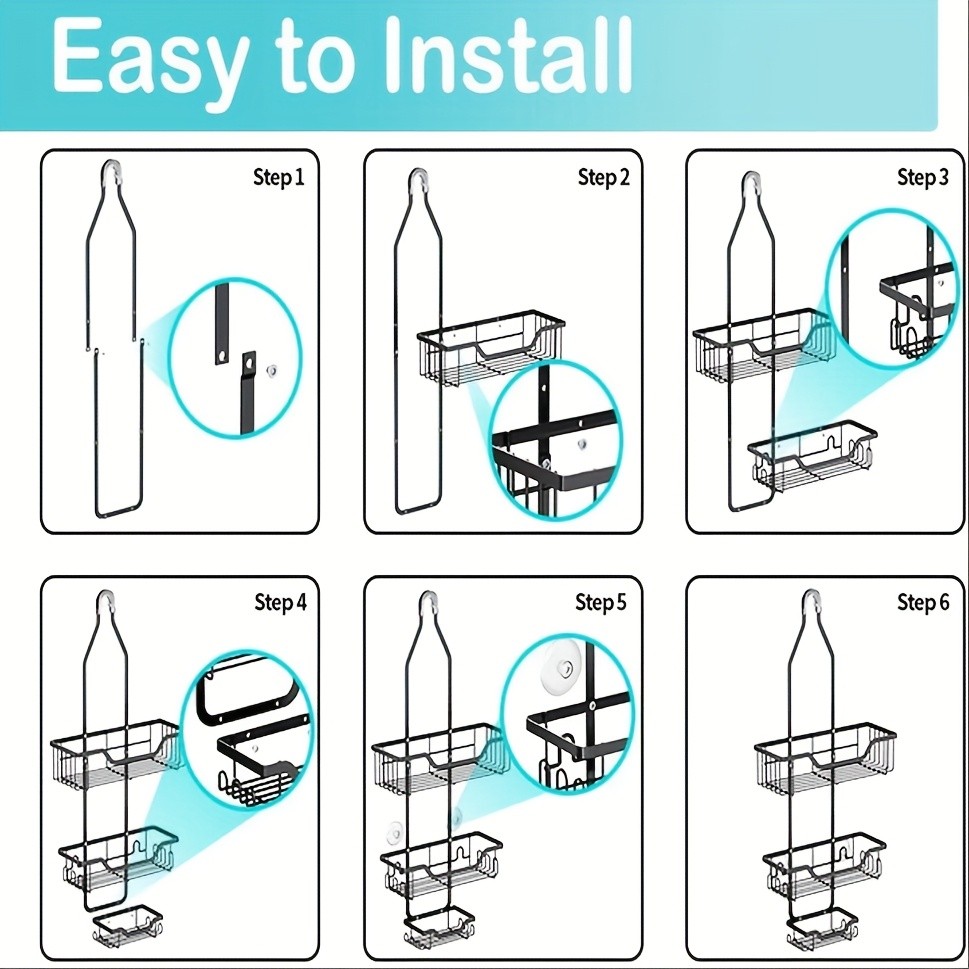 Easy to Install

Step 1

Step 2

Step 3

Step 4

Step 5

Step 6