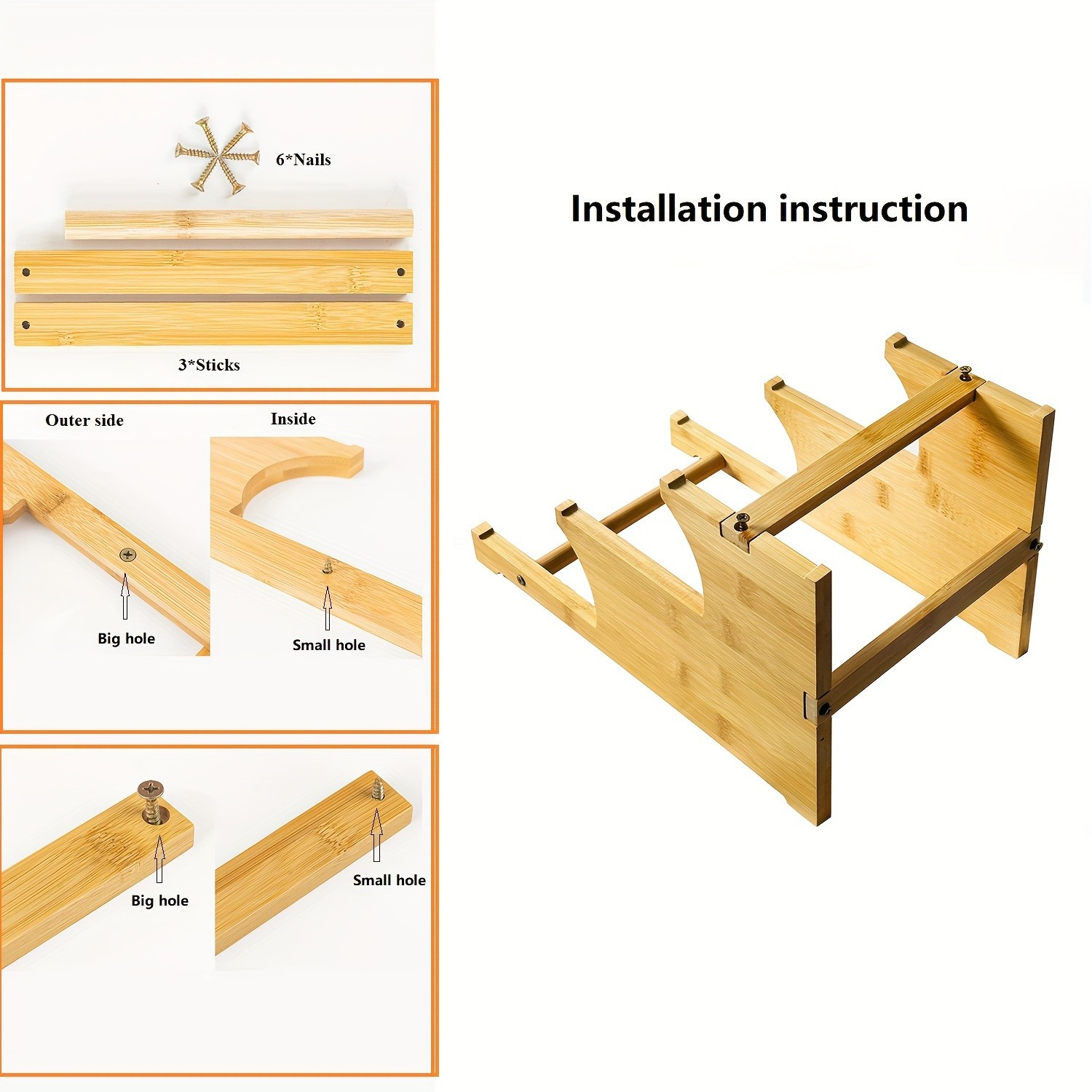 6*Nails

3*Sticks

Outer side

Inside

Big hole

Small hole

Big hole

Small hole

Installation instruction