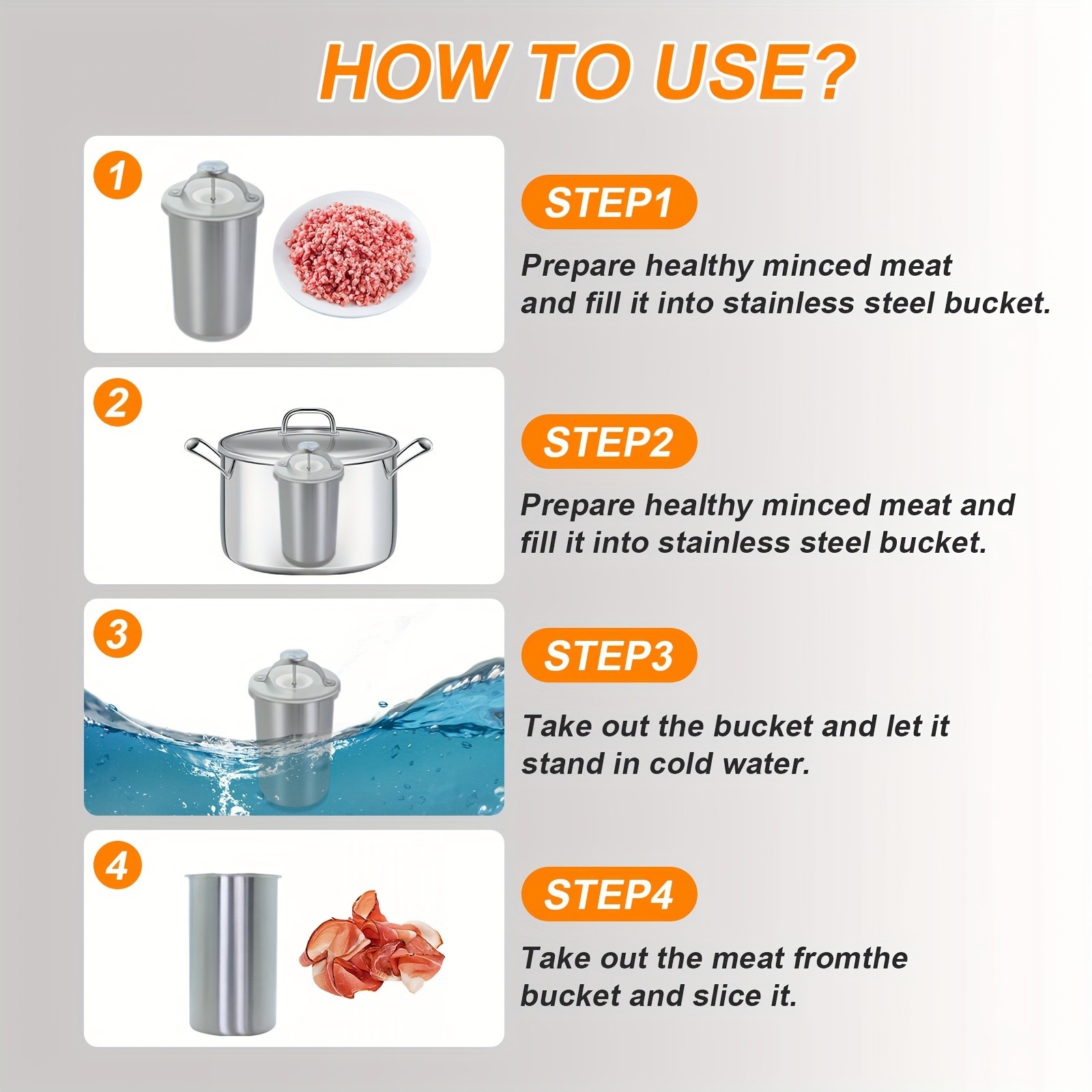 HOW TO USE?

1

STEP1

Prepare healthy minced meat and fill it into stainless steel bucket.

2

STEP2

Prepare healthy minced meat and fill it into stainless steel bucket.

3

STEP3

Take out the bucket and let it stand in cold water.

4

STEP4

Take out the meat fromthe bucket and slice it.