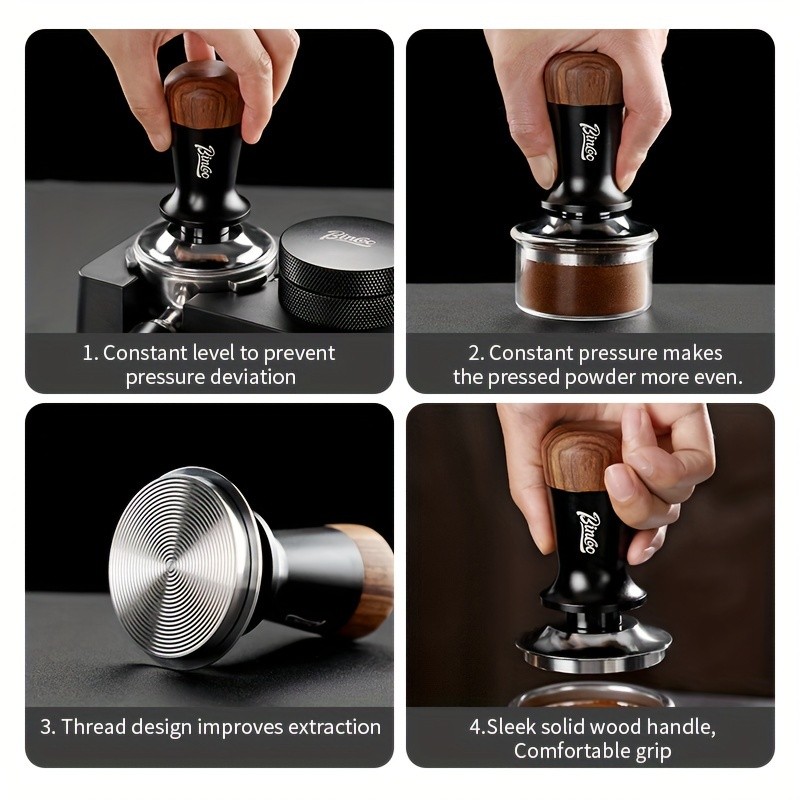 Bincoo

Bincoo

1. Constant level to prevent pressure deviation

Bincoo

2. Constant pressure makes the pressed powder more even.

3. Thread design improves extraction

Bincoo

4.Sleek solid wood handle, Comfortable grip