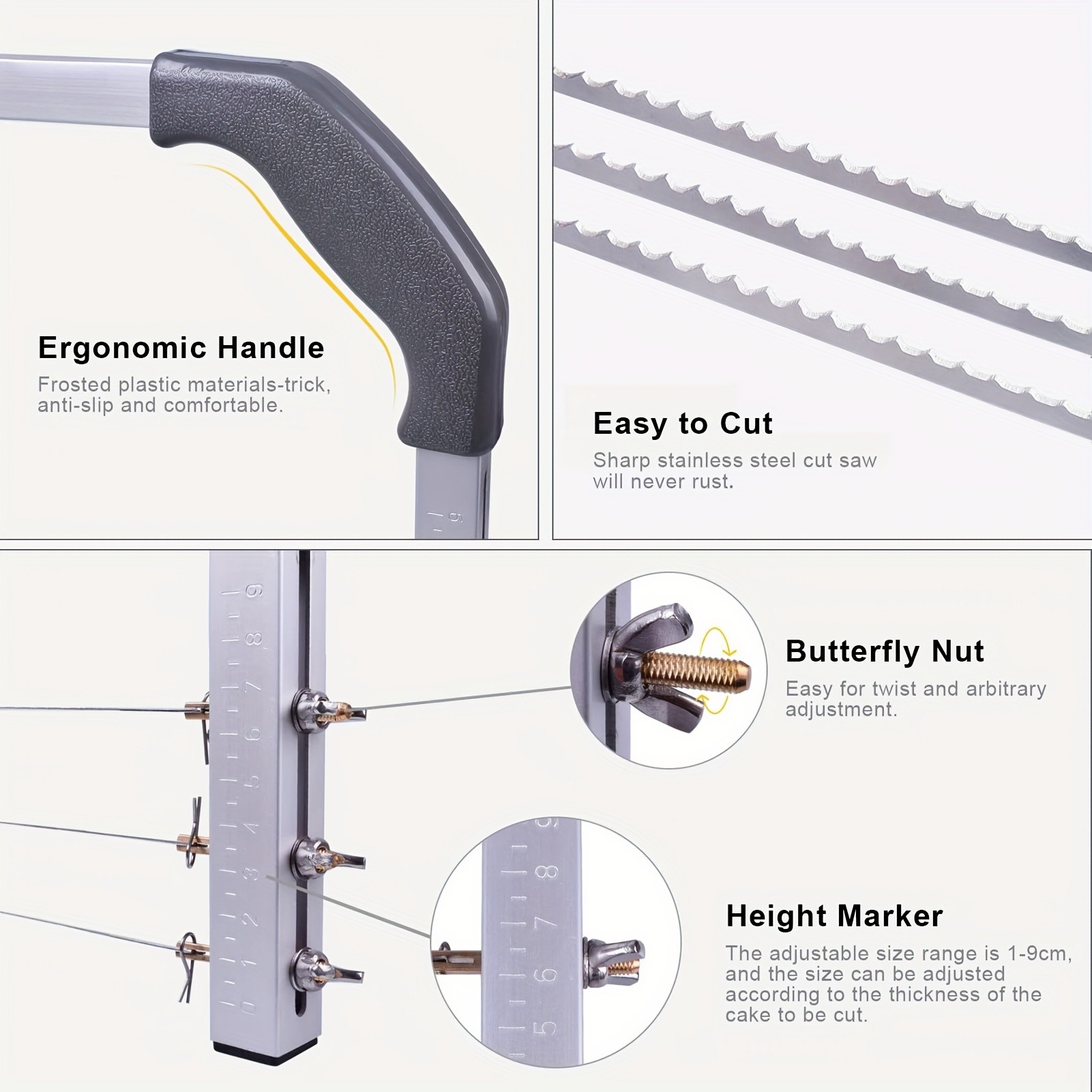 Ergonomic Handle
Frosted plastic materials-trick, anti-slip and comfortable.

Easy to Cut
Sharp stainless steel cut saw will never rust.

9
8
7
6
5
4
3
2
1
0

Butterfly Nut
Easy for twist and arbitrary adjustment.

8
7
6
5

Height Marker
The adjustable size range is 1-9cm, and the size can be adjusted according to the thickness of the cake to be cut.