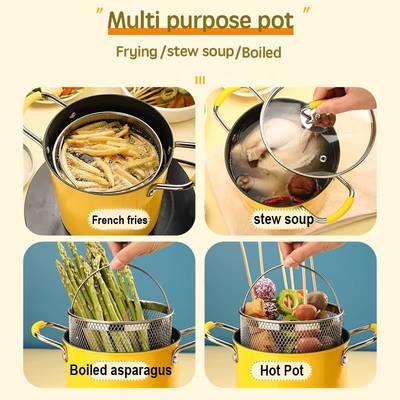 " Multi purpose pot "

Frying /stew soup/Boiled

French fries

stew soup

Boiled asparagus

Hot Pot