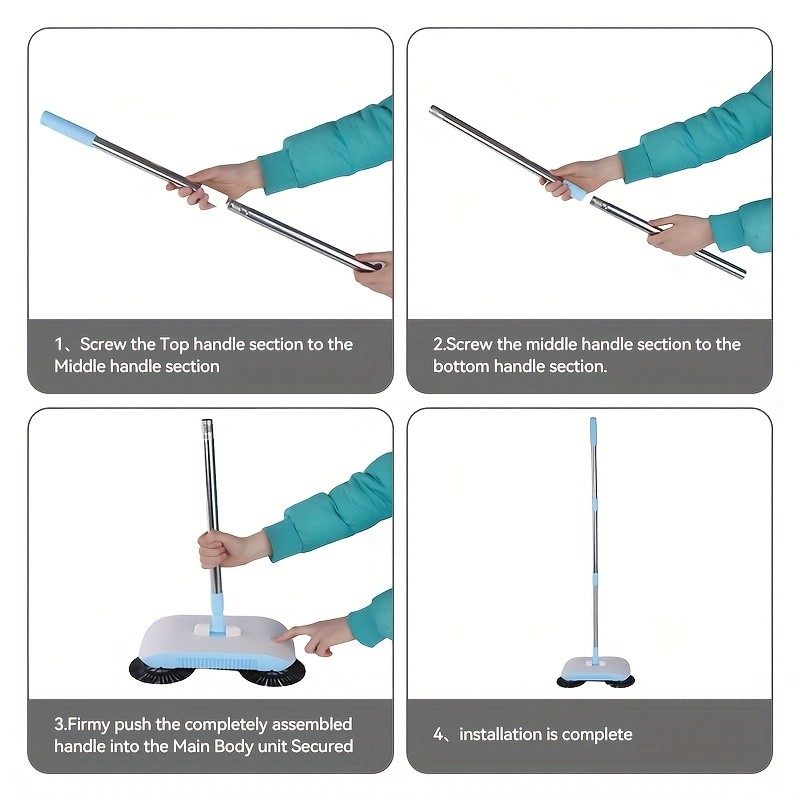 1、Screw the Top handle section to the Middle handle section

2.Screw the middle handle section to the bottom handle section.

3.Firmy push the completely assembled handle into the Main Body unit Secured

4、installation is complete