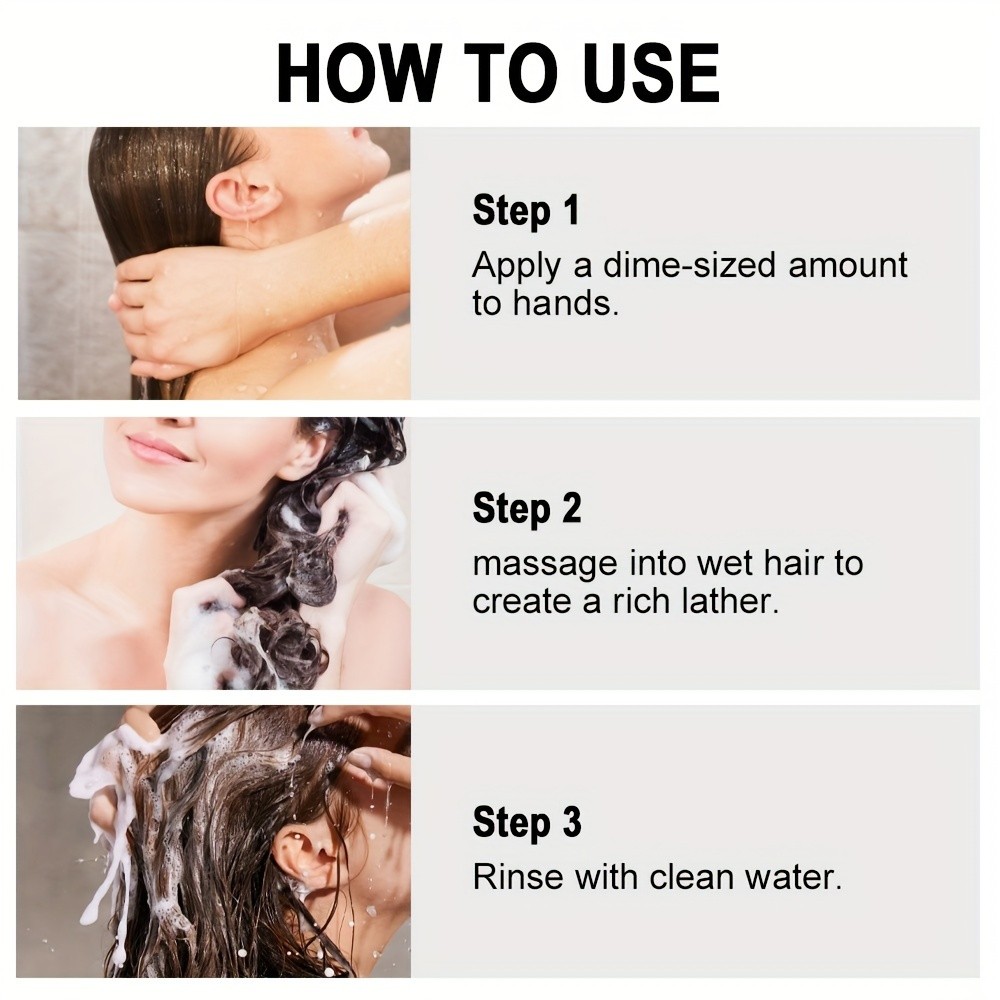 HOW TO USE

Step 1
Apply a dime-sized amount to hands.

Step 2
massage into wet hair to create a rich lather.

Step 3
Rinse with clean water.