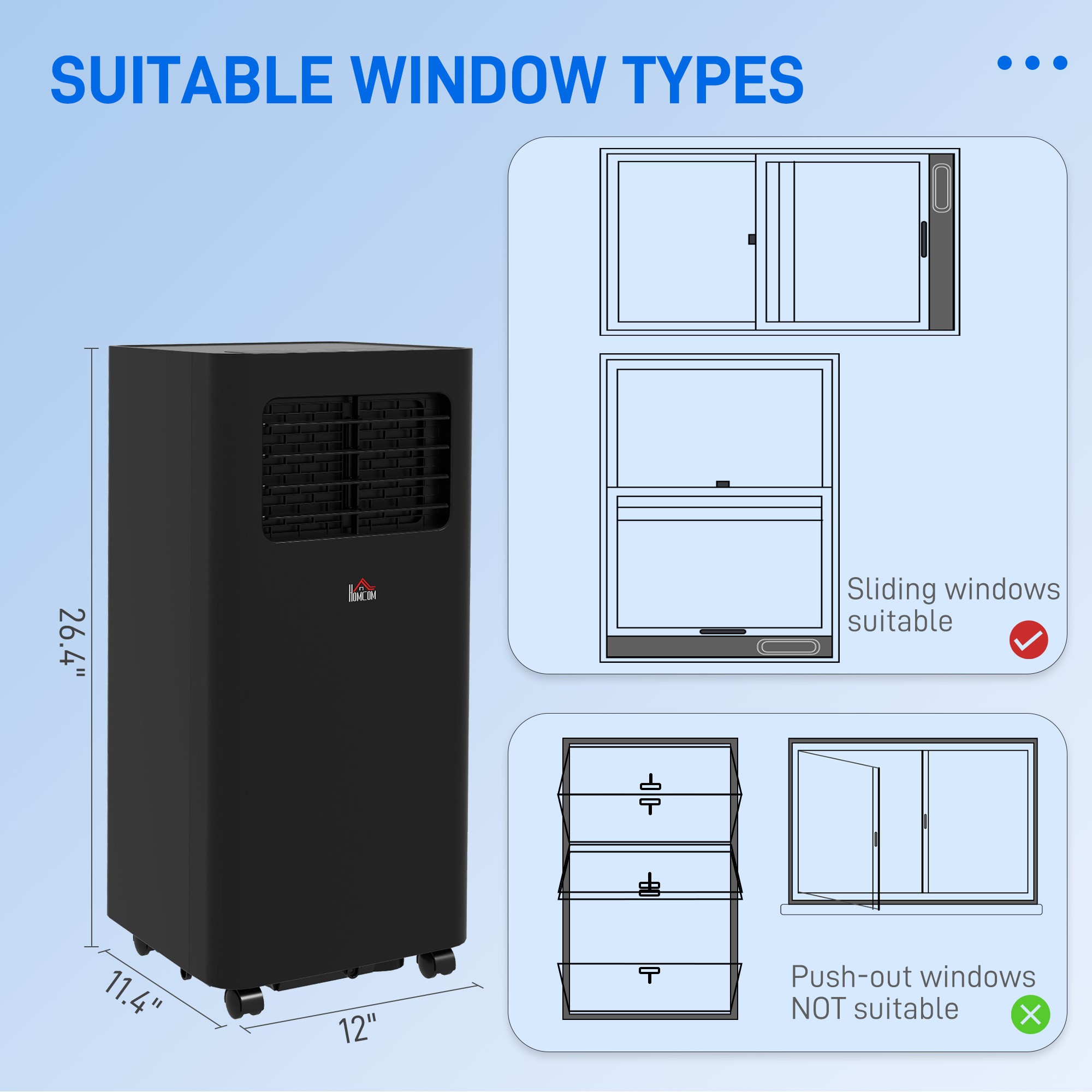 SUITABLE WINDOW TYPES

HOMCOM

26.4"

11.4"

12"

Sliding windows suitable

Push-out windows NOT suitable