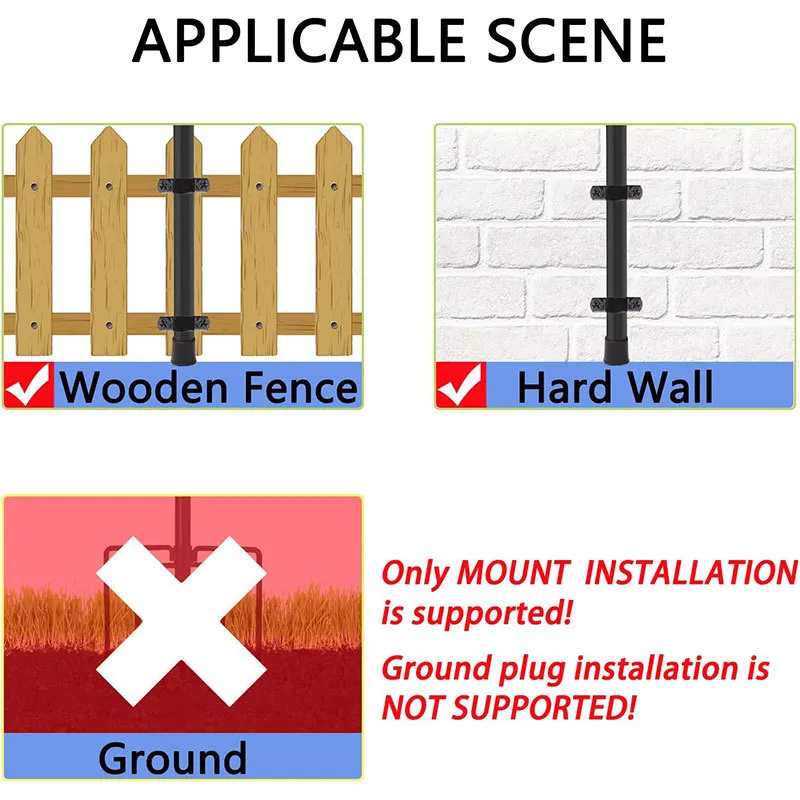 APPLICABLE SCENE

Wooden Fence

Hard Wall

Ground

Only MOUNT INSTALLATION is supported!

Ground plug installation is NOT SUPPORTED!