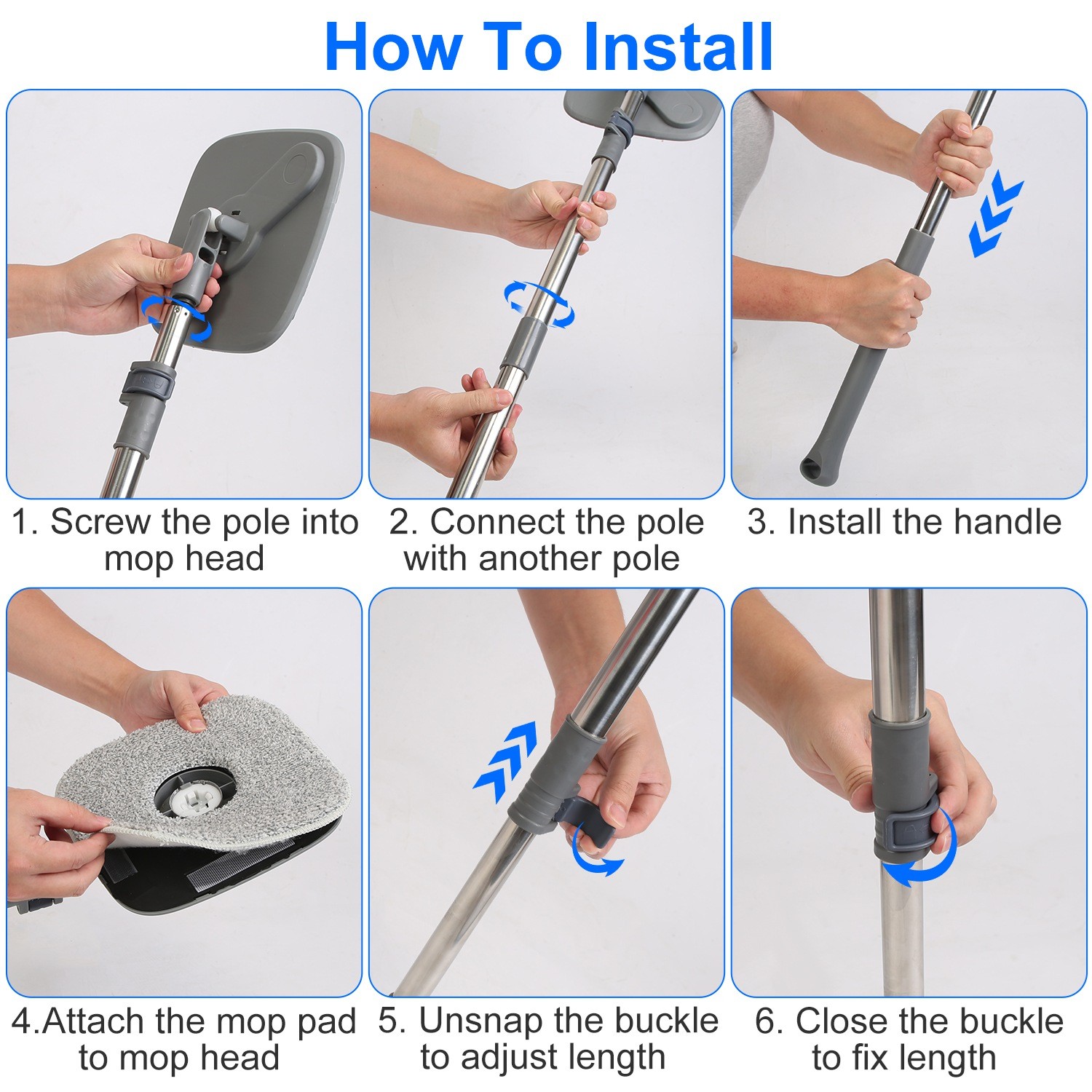 How To Install

1. Screw the pole into mop head

2. Connect the pole with another pole

3. Install the handle

4.Attach the mop pad to mop head

5. Unsnap the buckle to adjust length

6. Close the buckle to fix length