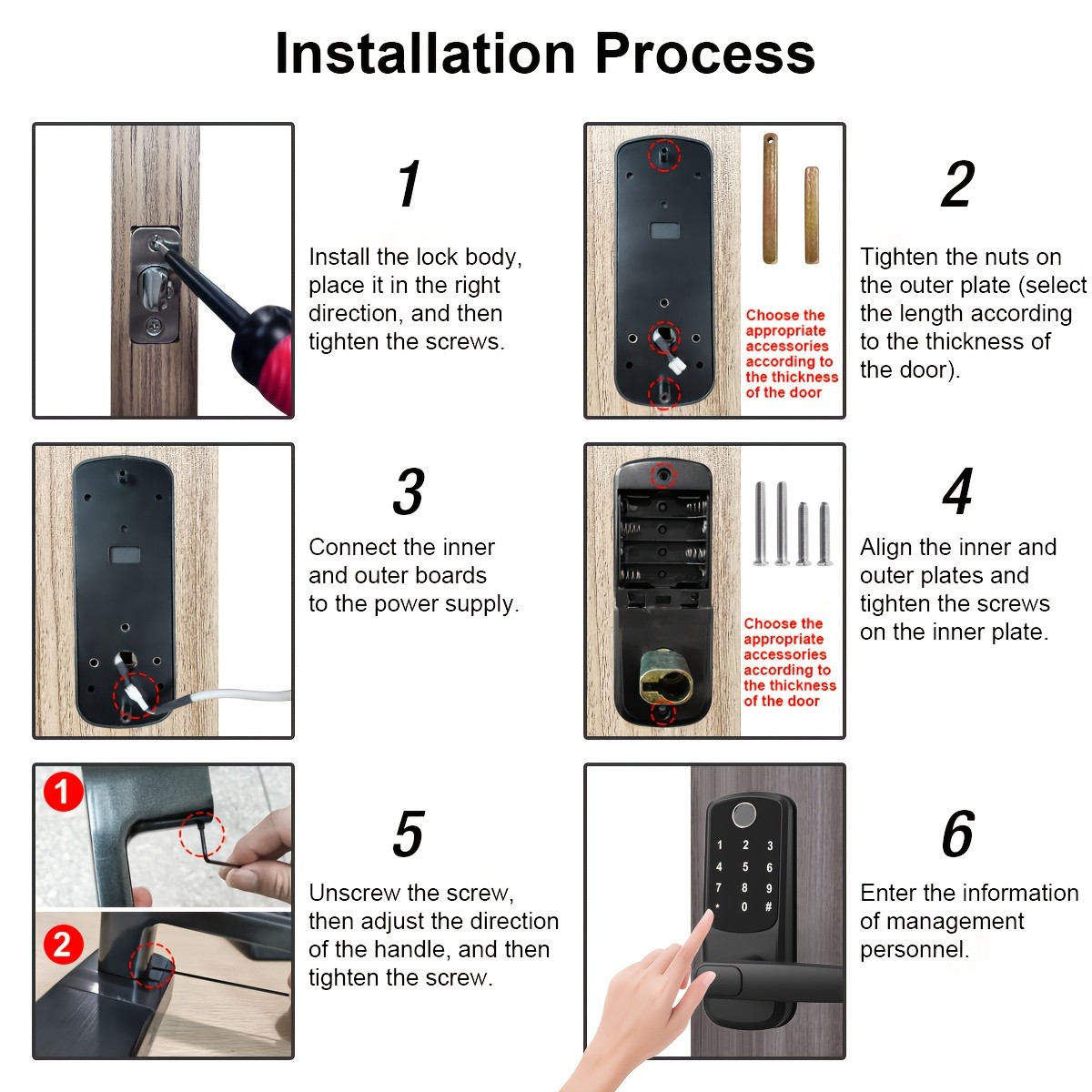 Installation Process

1

Install the lock body, place it in the right direction, and then tighten the screws.

Choose the appropriate accessories according to the thickness of the door

2

Tighten the nuts on the outer plate (select the length according to the thickness of the door).

3

Connect the inner and outer boards to the power supply.

Choose the appropriate accessories according to the thickness of the door

4

Align the inner and outer plates and tighten the screws on the inner plate.

1

2

5

Unscrew the screw, then adjust the direction of the handle, and then tighten the screw.

1 2 3
4 5 6
7 8 9
* 0 #

6

Enter the information of management personnel.