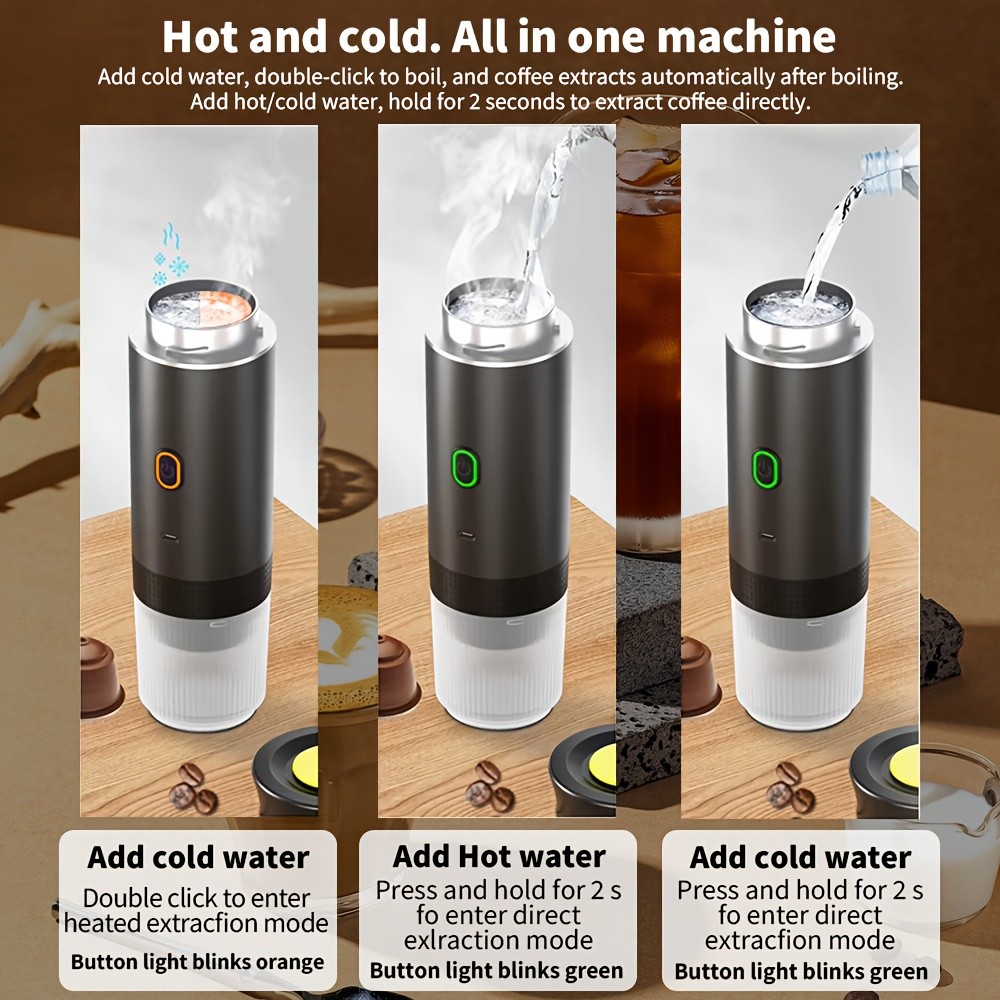 Hot and cold. All in one machine
Add cold water, double-click to boil, and coffee extracts automatically after boiling.
Add hot/cold water, hold for 2 seconds to extract coffee directly.

Add cold water
Double click to enter heated extracfion mode
Button light blinks orange

Add Hot water
Press and hold for 2 s fo enter direct exlraction mode
Button light blinks green

Add cold water
Press and hold for 2 s fo enter direct extracfion mode
Button light blinks green