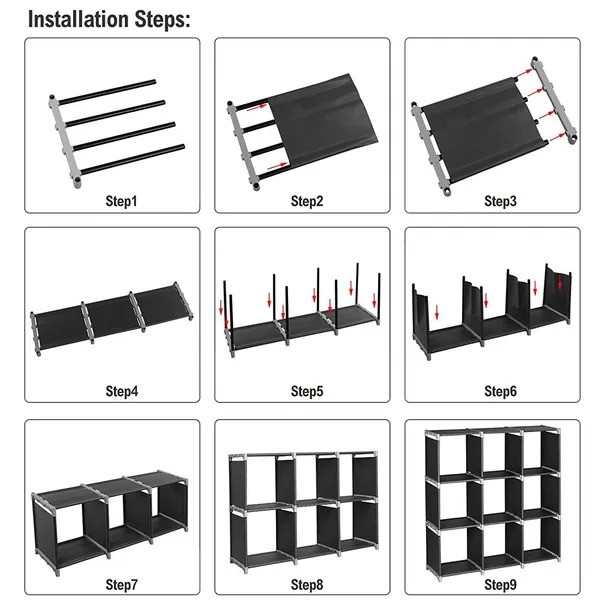 Installation Steps:

Step1

Step2

Step3

Step4

Step5

Step6

Step7

Step8

Step9