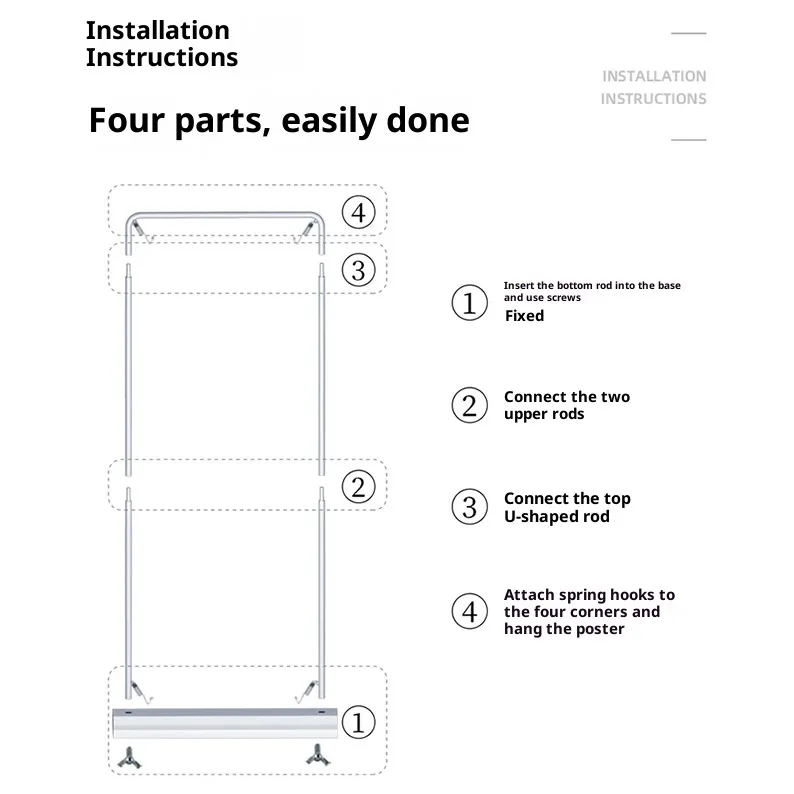 Installation Instructions

INSTALLATION INSTRUCTIONS

Four parts, easily done

④

③

②

①

① Insert the bottom rod into the base and use screws Fixed

② Connect the two upper rods

③ Connect the top U-shaped rod

④ Attach spring hooks to the four corners and hang the poster