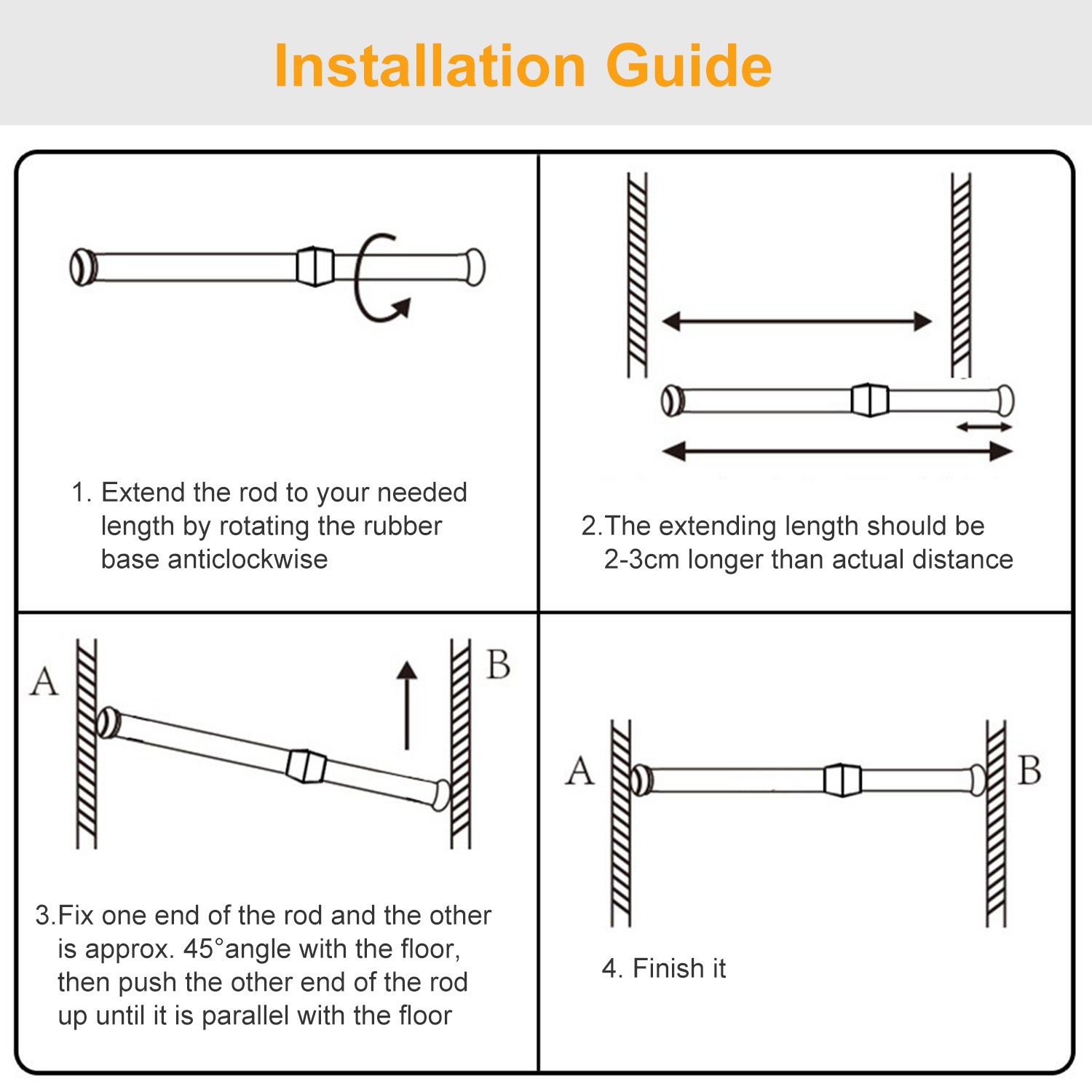 Installation Guide

1. Extend the rod to your needed length by rotating the rubber base anticlockwise

2.The extending length should be 2-3cm longer than actual distance

A

B

3.Fix one end of the rod and the other is approx. 45°angle with the floor, then push the other end of the rod up until it is parallel with the floor

A

B

4. Finish it