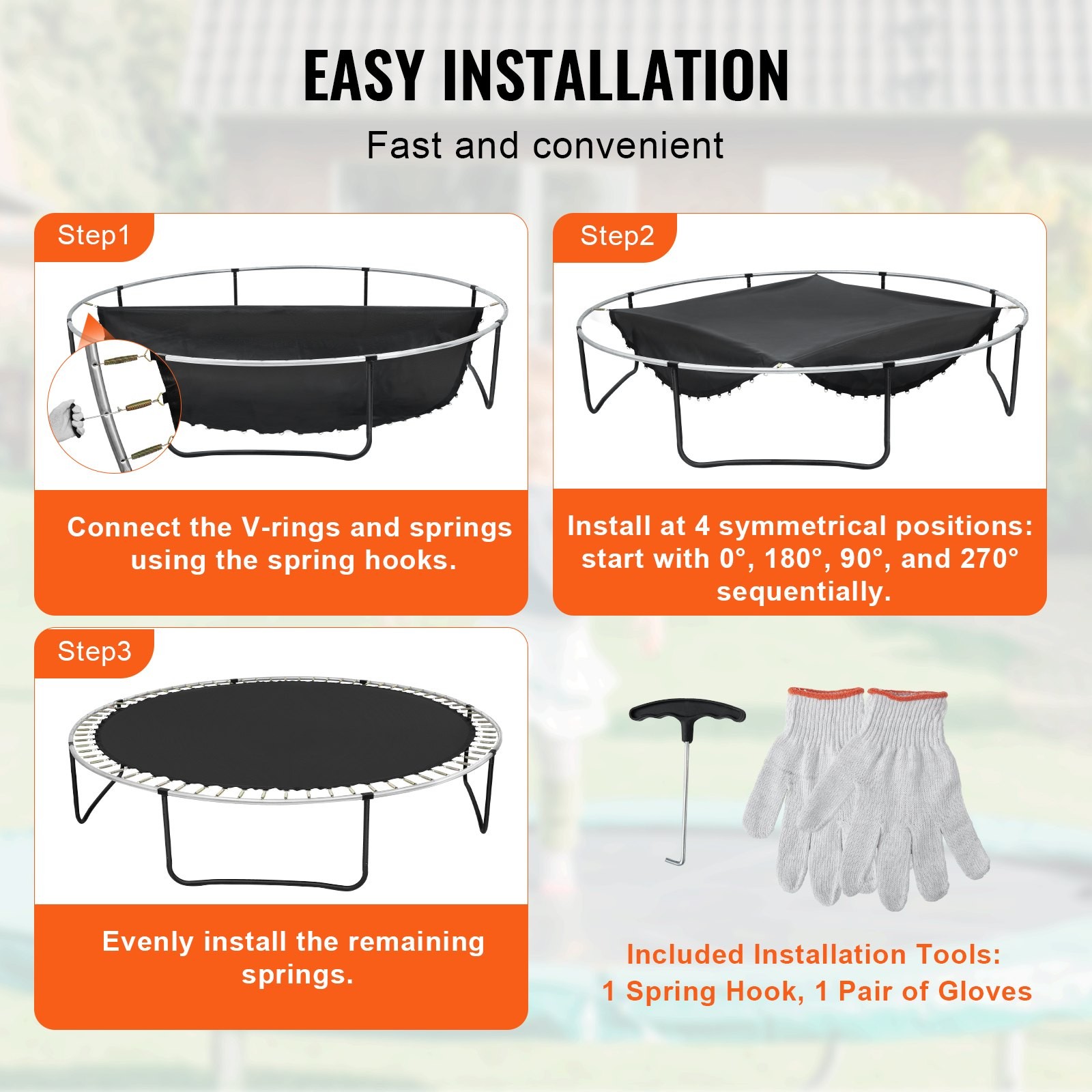 EASY INSTALLATION

Fast and convenient

Step1

Connect the V-rings and springs using the spring hooks.

Step2

Install at 4 symmetrical positions: start with 0°, 180°, 90°, and 270° sequentially.

Step3

Evenly install the remaining springs.

Included Installation Tools:
1 Spring Hook, 1 Pair of Gloves