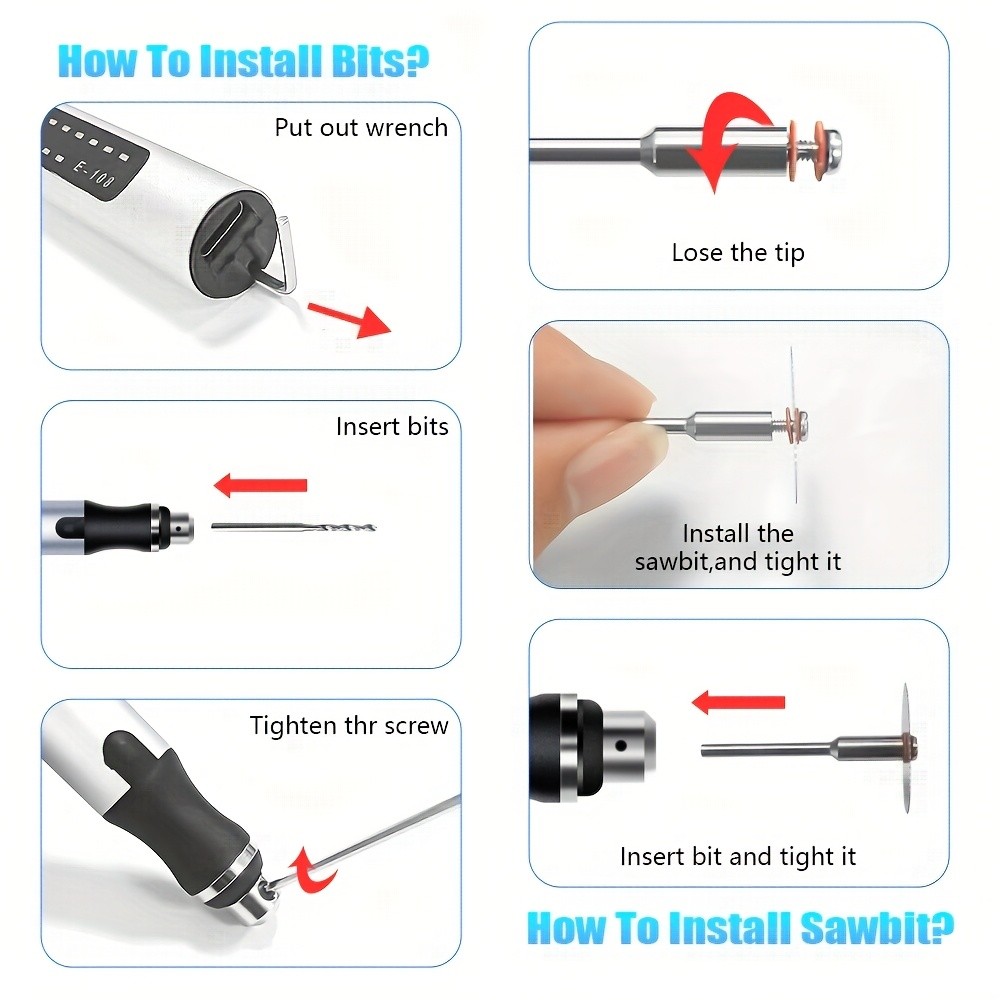 How To Install Bits?

Put out wrench

E-100

Insert bits

Tighten thr screw

Lose the tip

Install the sawbit,and tight it

Insert bit and tight it

How To Install Sawbit?