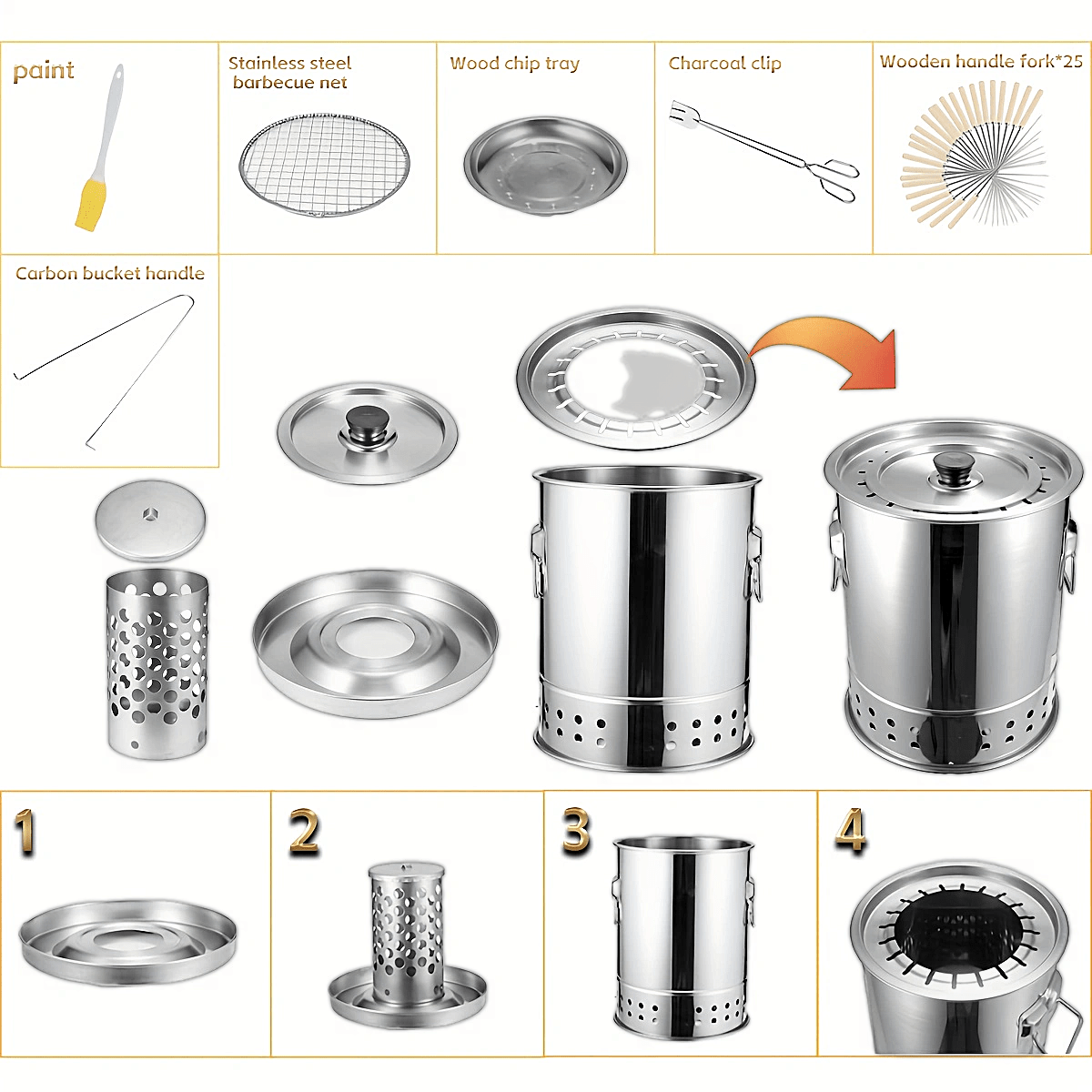 paint

Stainless steel barbecue net

Wood chip tray

Charcoal clip

Wooden handle fork*25

Carbon bucket handle

1

2

3

4