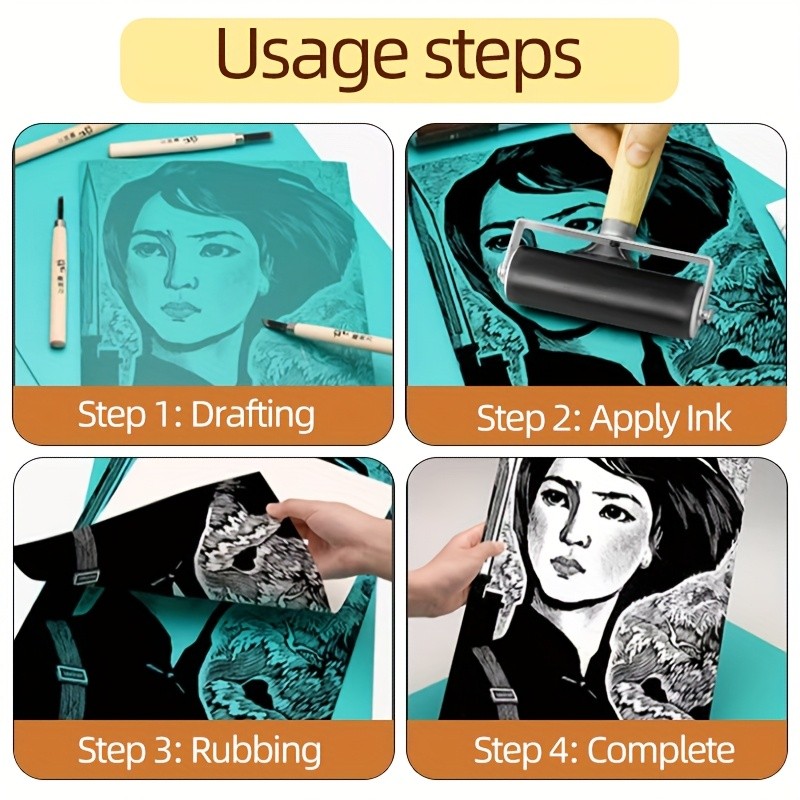 Usage steps

Step 1: Drafting

Step 2: Apply Ink

Step 3: Rubbing

Step 4: Complete