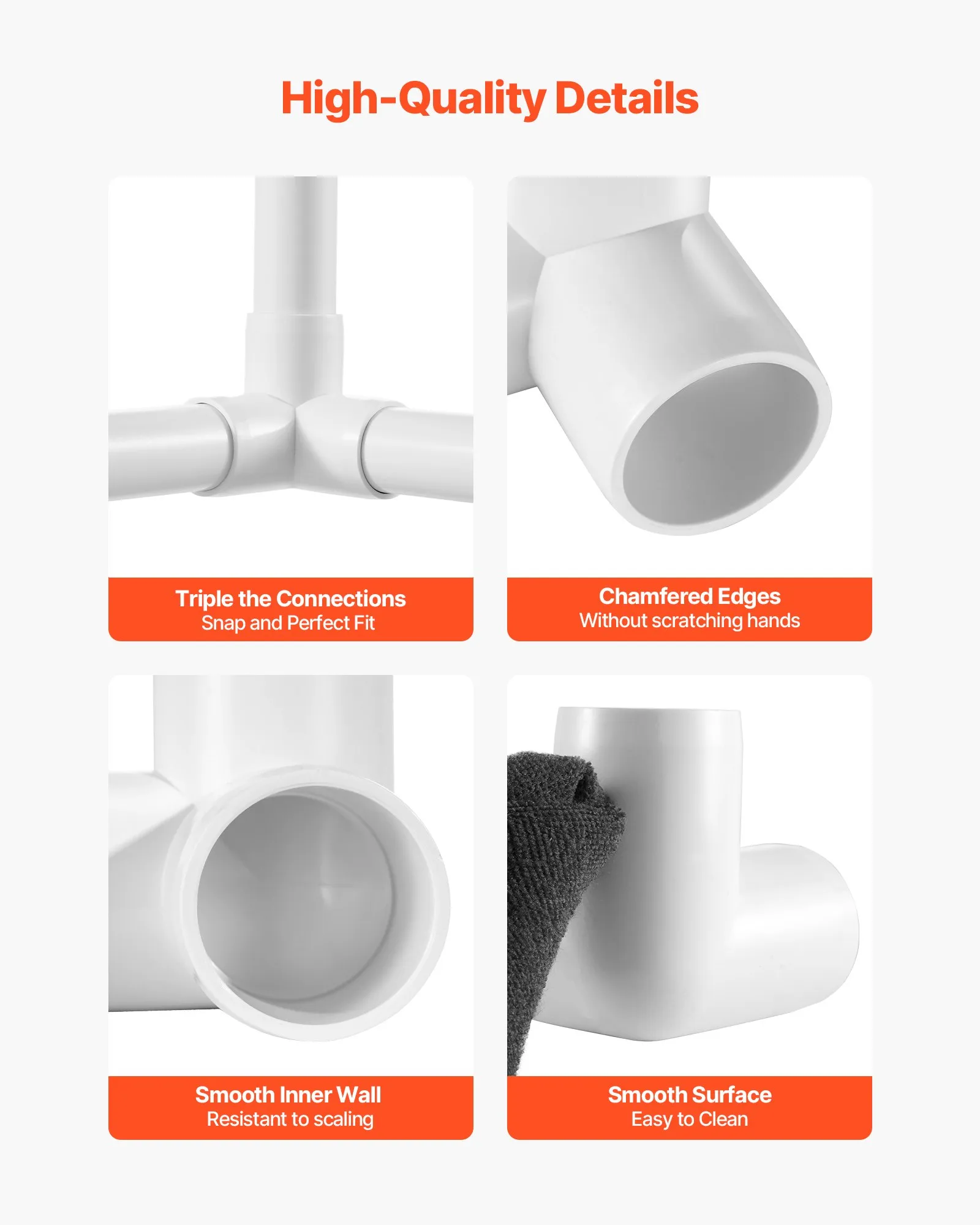 High-Quality Details

Triple the Connections
Snap and Perfect Fit

Chamfered Edges
Without scratching hands

Smooth Inner Wall
Resistant to scaling

Smooth Surface
Easy to Clean