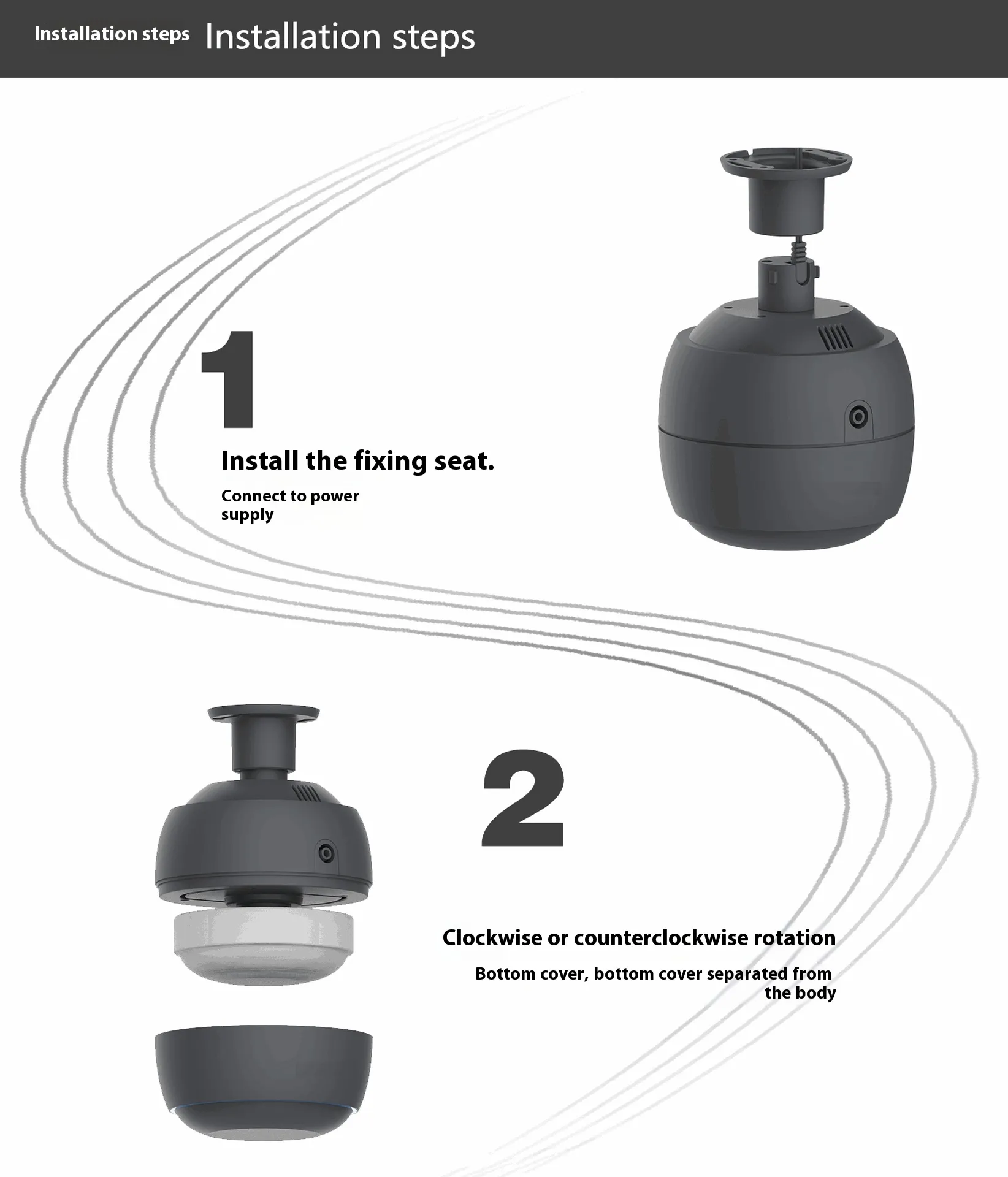 Installation steps Installation steps

1

Install the fixing seat.

Connect to power supply

2

Clockwise or counterclockwise rotation

Bottom cover, bottom cover separated from the body