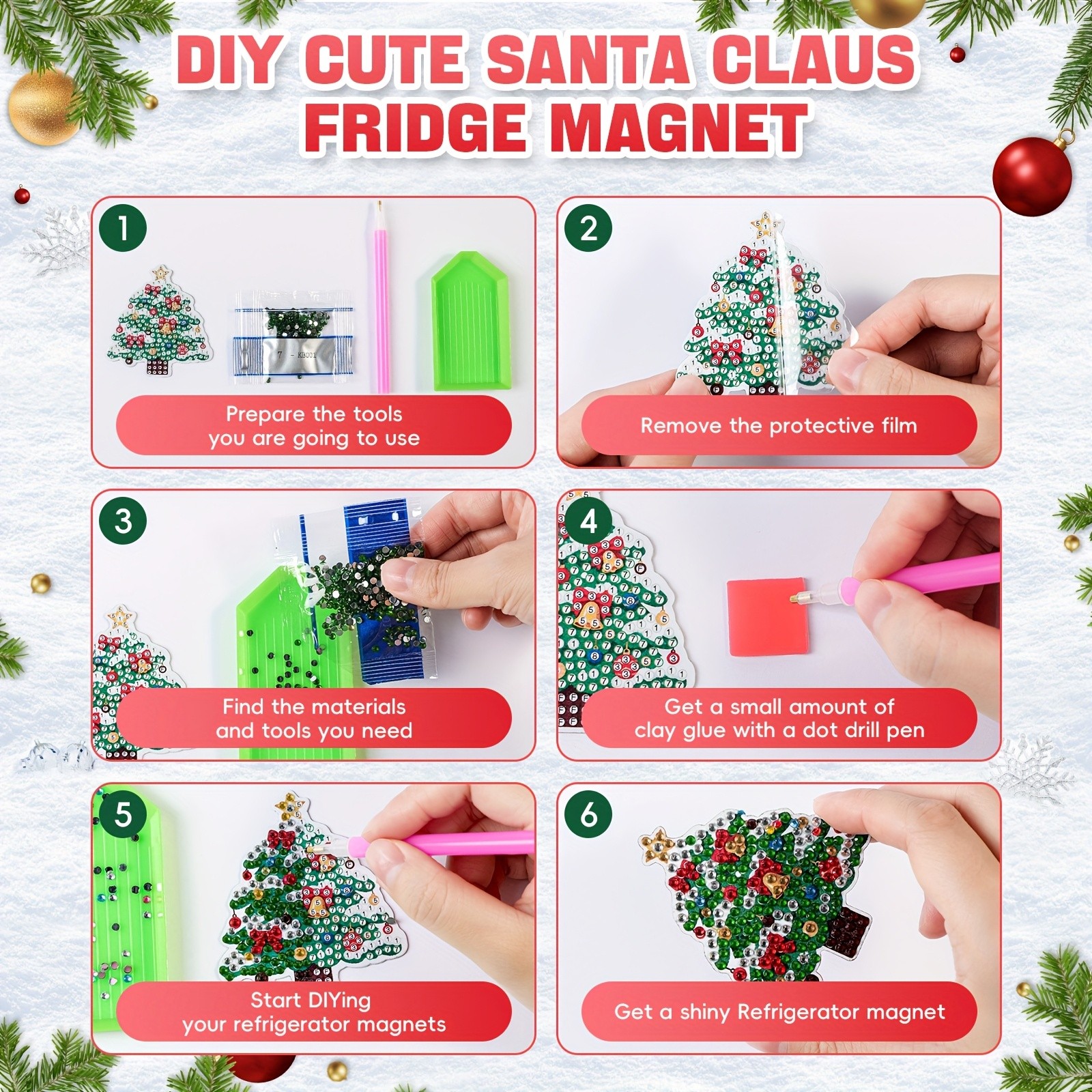 DIY CUTE SANTA CLAUS FRIDGE MAGNET

1
Prepare the tools you are going to use

2
Remove the protective film

3
Find the materials and tools you need

4
Get a small amount of clay glue with a dot drill pen

5
Start DIYing your refrigerator magnets

6
Get a shiny Refrigerator magnet