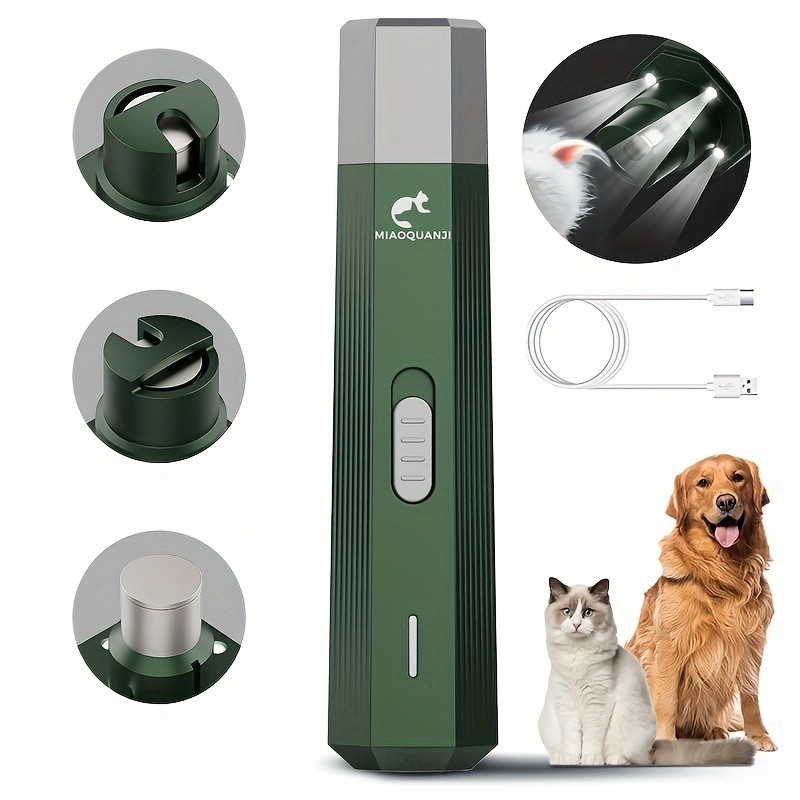 MIAOQUANJI