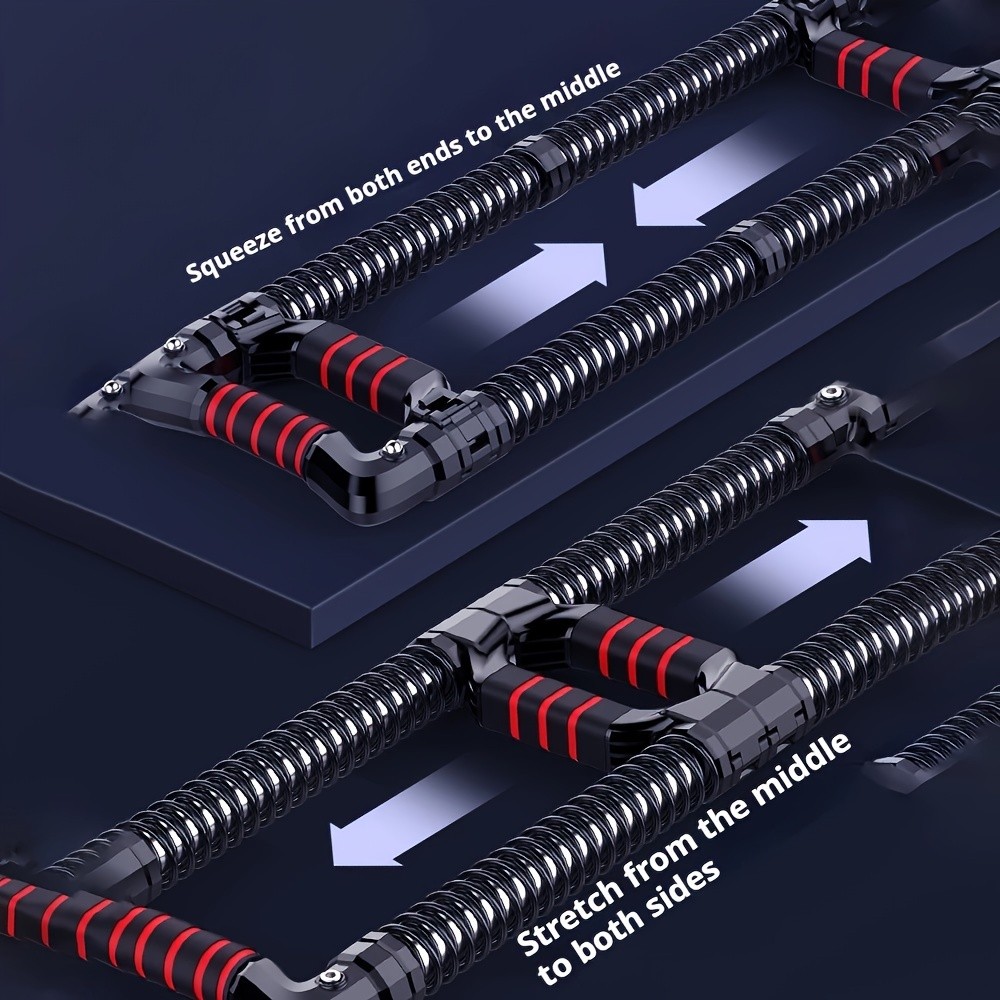 Squeeze from both ends to the middle

Stretch from the middle to both sides